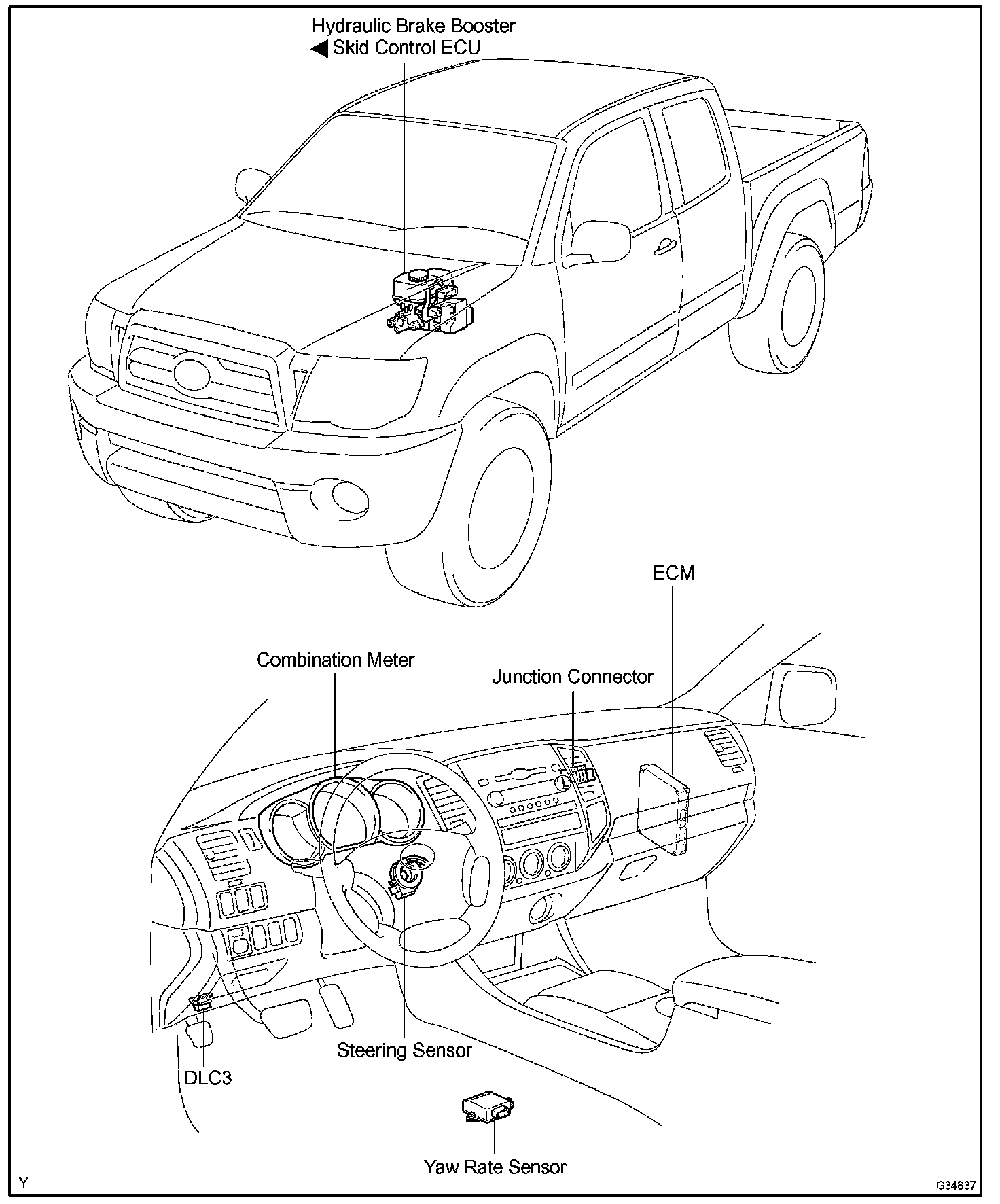 Hydraulic Brake Booster
◀ Skid Control ECU

ECM

Combination Meter

Junction Connector

Steering Sensor

DLC3

Yaw Rate Sensor

Y

G34837