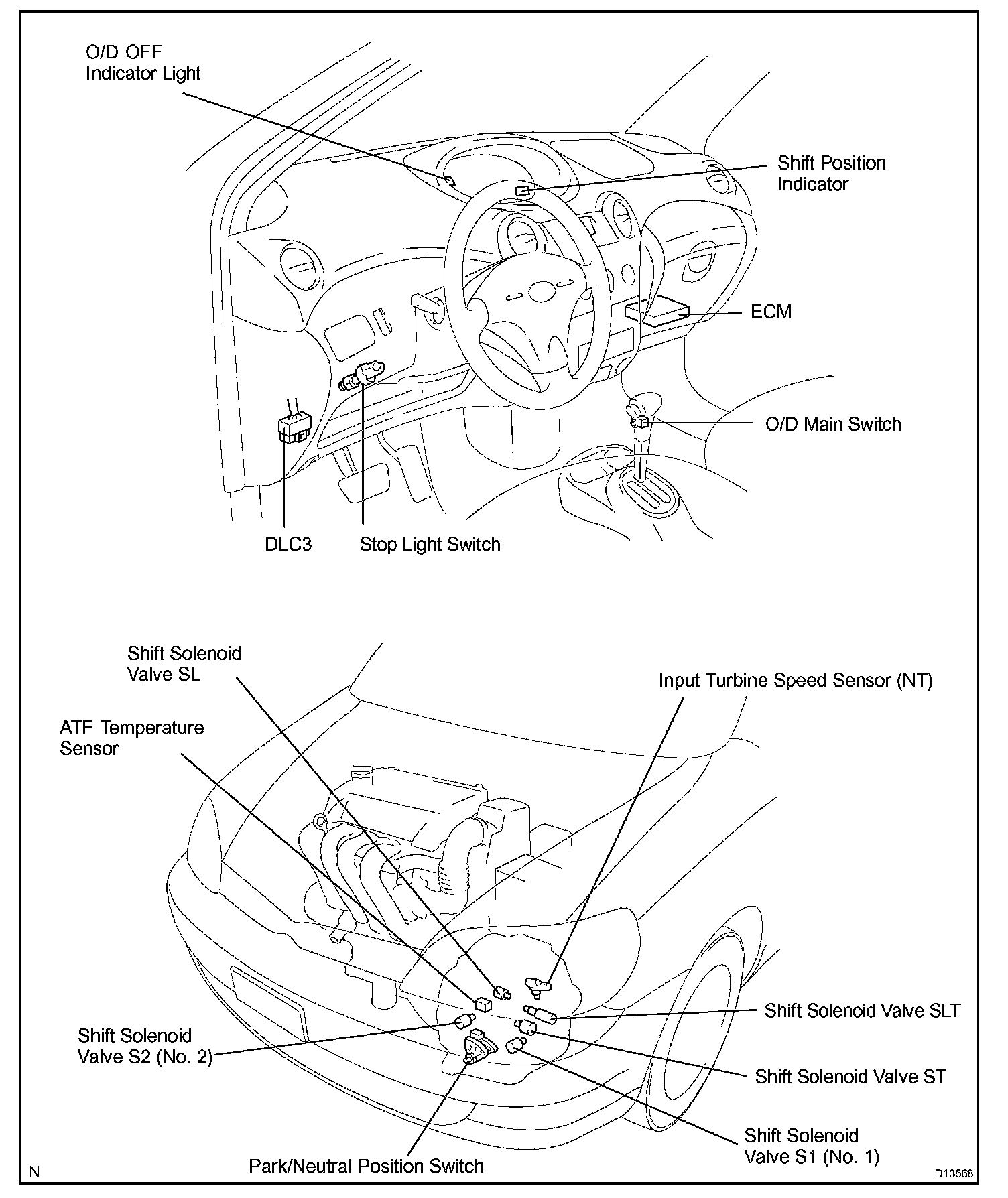 O/D OFF
Indicator Light

Shift Position
Indicator

ECM

O/D Main Switch

DLC3

Stop Light Switch

Shift Solenoid
Valve SL

Input Turbine Speed Sensor (NT)

ATF Temperature
Sensor

Shift Solenoid Valve SLT

Shift Solenoid
Valve S2 (No. 2)

Shift Solenoid Valve ST

Shift Solenoid
Valve S1 (No. 1)

Park/Neutral Position Switch

N

D13568