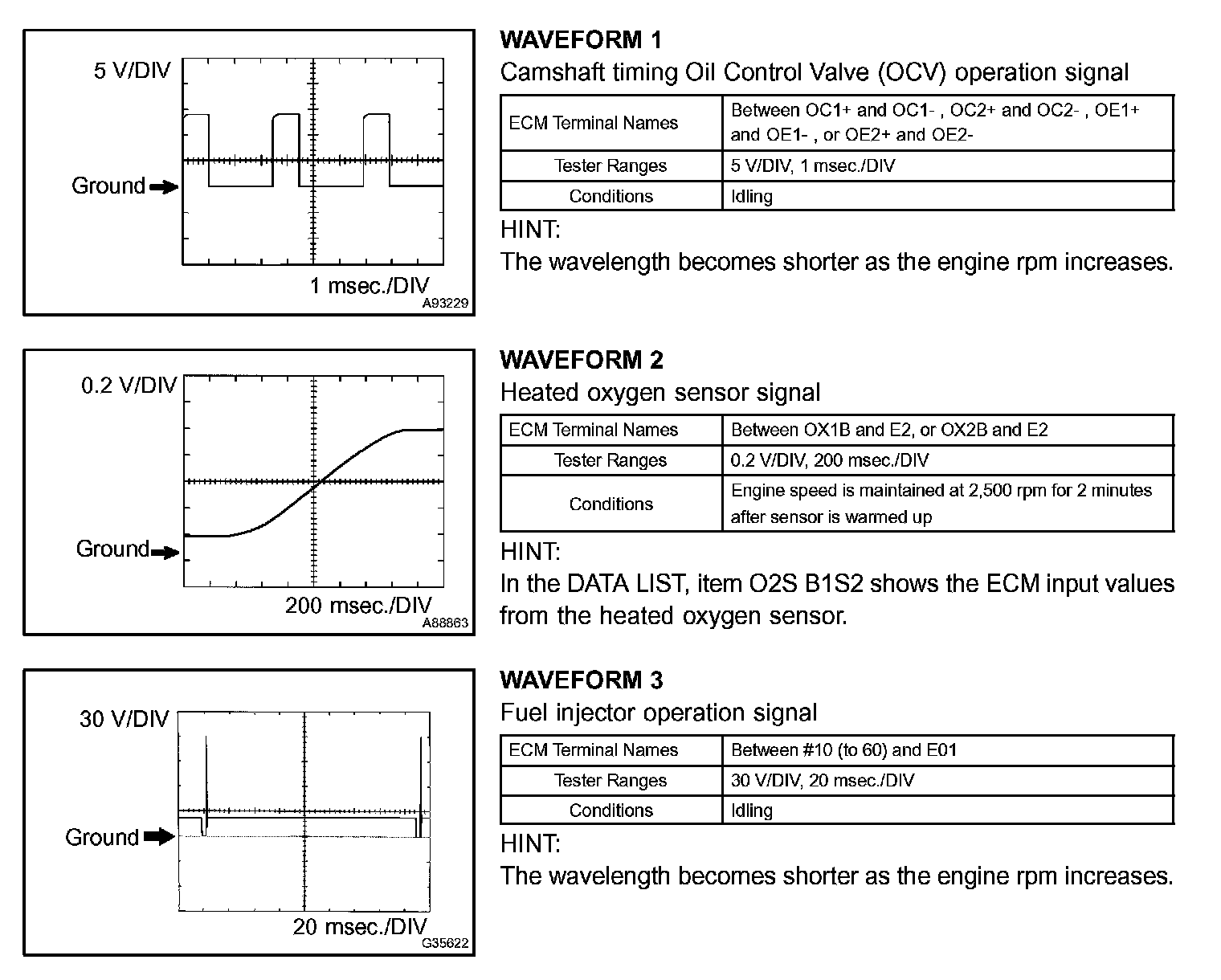 5 V/DIV

Ground

1 msec./DIV

A93229

WAVEFORM 1

Camshaft timing Oil Control Valve (OCV) operation signal

| ECM Terminal Names | Between OC1+ and OC1- , OC2+ and OC2- , OE1+ and OE1- , or OE2+ and OE2- |
|---|---|
| Tester Ranges | 5 V/DIV, 1 msec./DIV |
| Conditions | Idling |

HINT:

The wavelength becomes shorter as the engine rpm increases.

0.2 V/DIV

Ground

200 msec./DIV

A88863

WAVEFORM 2

Heated oxygen sensor signal

| ECM Terminal Names | Between OX1B and E2, or OX2B and E2 |
|---|---|
| Tester Ranges | 0.2 V/DIV, 200 msec./DIV |
| Conditions | Engine speed is maintained at 2,500 rpm for 2 minutes after sensor is warmed up |

HINT:

In the DATA LIST, item O2S B1S2 shows the ECM input values from the heated oxygen sensor.

30 V/DIV

Ground

20 msec./DIV

G35622

WAVEFORM 3

Fuel injector operation signal

| ECM Terminal Names | Between #10 (to 60) and E01 |
|---|---|
| Tester Ranges | 30 V/DIV, 20 msec./DIV |
| Conditions | Idling |

HINT:

The wavelength becomes shorter as the engine rpm increases.