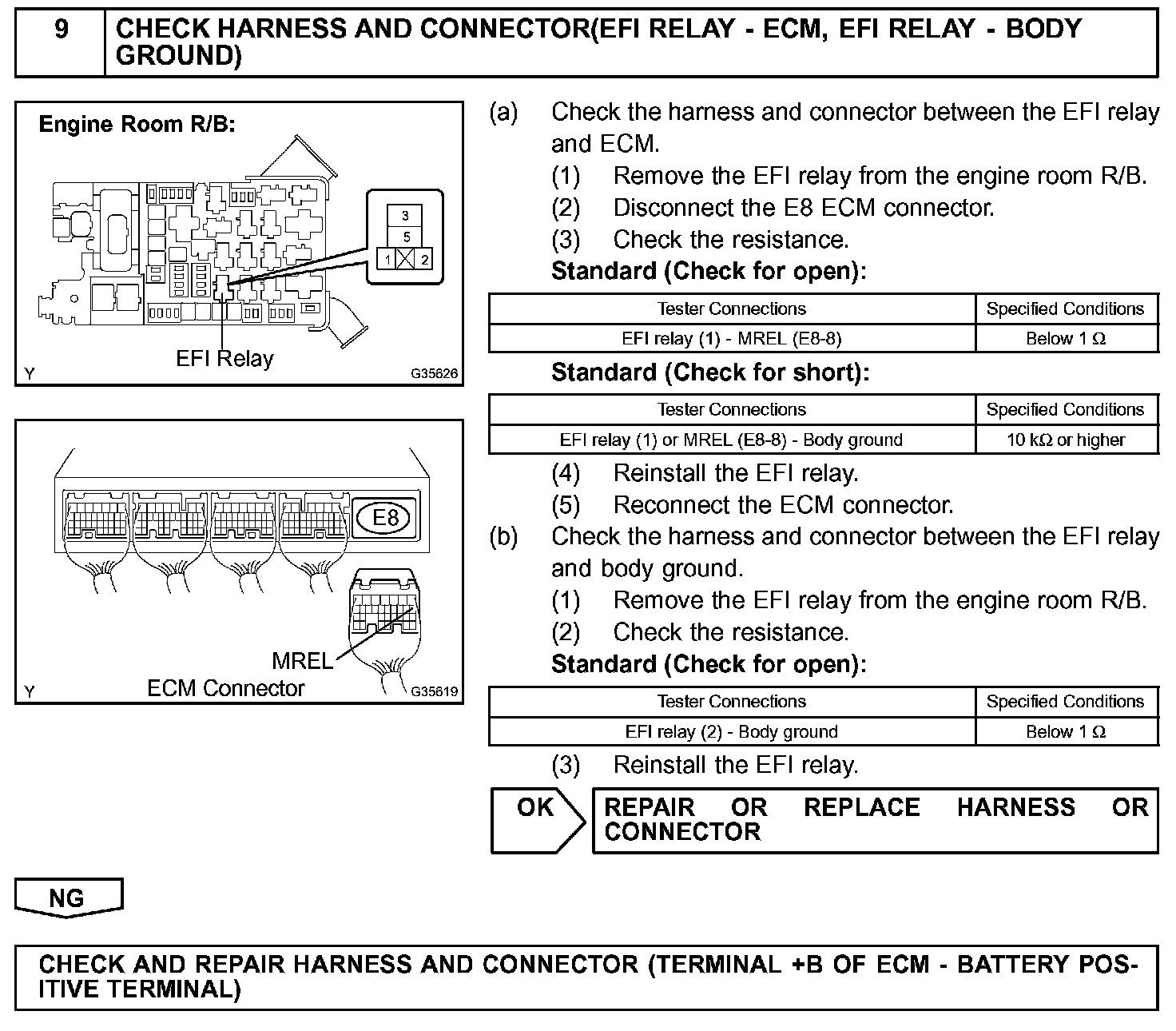 9 CHECK HARNESS AND CONNECTOR(EFI RELAY - ECM, EFI RELAY - BODY GROUND)

Engine Room R/B:

3
5
1 2

EFI Relay

Y G35626

E8

MREL
ECM Connector

Y G35619

(a) Check the harness and connector between the EFI relay and ECM.
(1) Remove the EFI relay from the engine room R/B.
(2) Disconnect the E8 ECM connector.
(3) Check the resistance.
Standard (Check for open):

| Tester Connections | Specified Conditions |
|---|---|
| EFI relay (1) - MREL (E8-8) | Below 1 Ω |

Standard (Check for short):

| Tester Connections | Specified Conditions |
|---|---|
| EFI relay (1) or MREL (E8-8) - Body ground | 10 kΩ or higher |

(4) Reinstall the EFI relay.
(5) Reconnect the ECM connector.
(b) Check the harness and connector between the EFI relay and body ground.
(1) Remove the EFI relay from the engine room R/B.
(2) Check the resistance.
Standard (Check for open):

| Tester Connections | Specified Conditions |
|---|---|
| EFI relay (2) - Body ground | Below 1 Ω |

(3) Reinstall the EFI relay.

OK REPAIR OR REPLACE HARNESS OR CONNECTOR

NG

CHECK AND REPAIR HARNESS AND CONNECTOR (TERMINAL +B OF ECM - BATTERY POSITIVE TERMINAL)