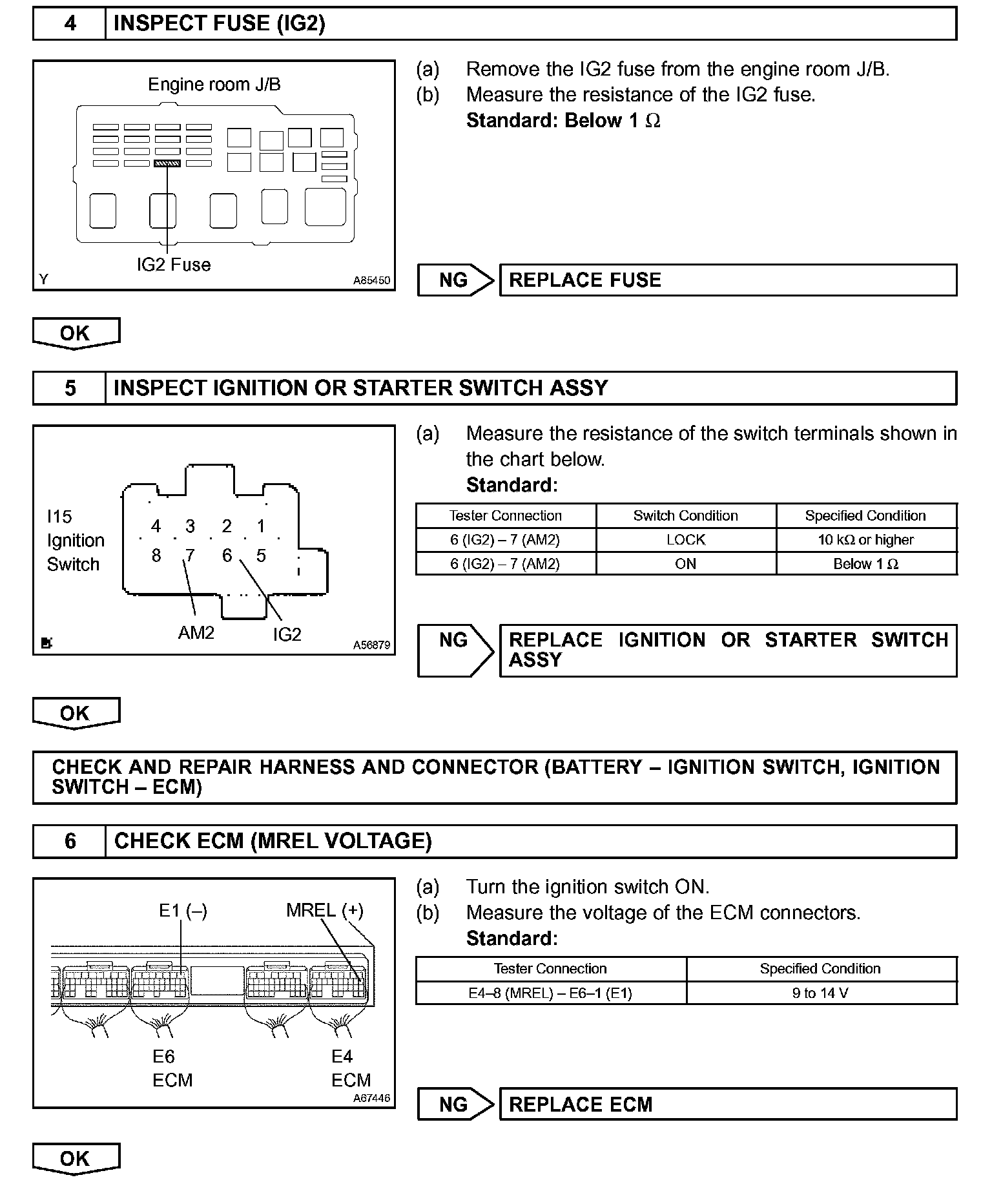 4 INSPECT FUSE (IG2)

Engine room J/B

IG2 Fuse

Y A85450

(a) Remove the IG2 fuse from the engine room J/B.
(b) Measure the resistance of the IG2 fuse.
Standard: Below 1 Ω

NG REPLACE FUSE

OK

5 INSPECT IGNITION OR STARTER SWITCH ASSY

I15 Ignition Switch

4 3 2 1
8 7 6 5

AM2 IG2

A56879

(a) Measure the resistance of the switch terminals shown in the chart below.
Standard:

| Tester Connection | Switch Condition | Specified Condition |
|---|---|---|
| 6 (IG2) – 7 (AM2) | LOCK | 10 kΩ or higher |
| 6 (IG2) – 7 (AM2) | ON | Below 1 Ω |

NG REPLACE IGNITION OR STARTER SWITCH ASSY

OK

CHECK AND REPAIR HARNESS AND CONNECTOR (BATTERY – IGNITION SWITCH, IGNITION SWITCH – ECM)

6 CHECK ECM (MREL VOLTAGE)

E1 (–) MREL (+)

E6 ECM E4 ECM

A67446

(a) Turn the ignition switch ON.
(b) Measure the voltage of the ECM connectors.
Standard:

| Tester Connection | Specified Condition |
|---|---|
| E4–8 (MREL) – E6–1 (E1) | 9 to 14 V |

NG REPLACE ECM

OK