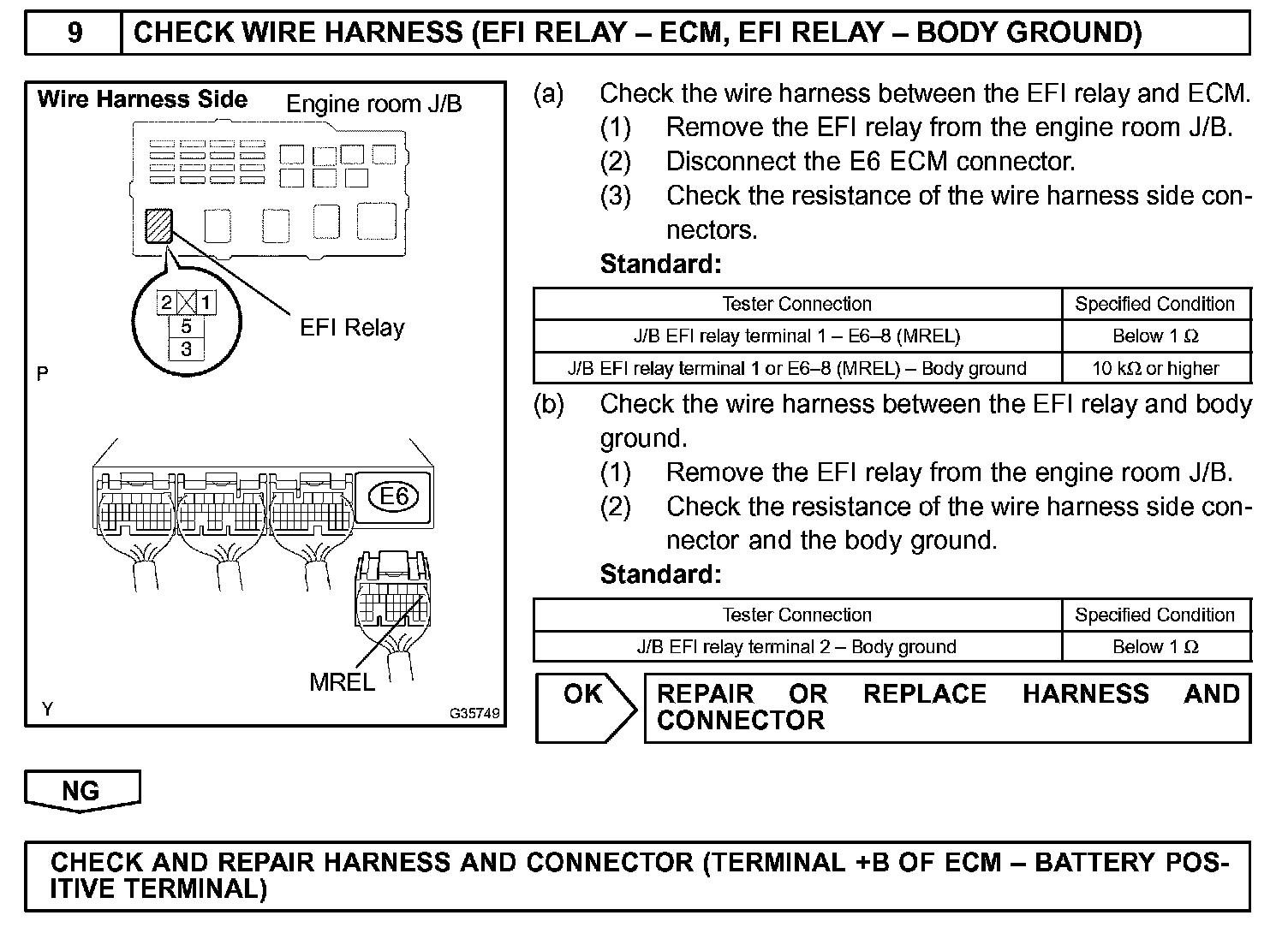 9 CHECK WIRE HARNESS (EFI RELAY – ECM, EFI RELAY – BODY GROUND)

Wire Harness Side

Engine room J/B

2 1
5
3

EFI Relay

P

E6

MREL

Y

G35749

(a) Check the wire harness between the EFI relay and ECM.
(1) Remove the EFI relay from the engine room J/B.
(2) Disconnect the E6 ECM connector.
(3) Check the resistance of the wire harness side connectors.
Standard:

| Tester Connection | Specified Condition |
|---|---|
| J/B EFI relay terminal 1 – E6–8 (MREL) | Below 1 Ω |
| J/B EFI relay terminal 1 or E6–8 (MREL) – Body ground | 10 kΩ or higher |

(b) Check the wire harness between the EFI relay and body ground.
(1) Remove the EFI relay from the engine room J/B.
(2) Check the resistance of the wire harness side connector and the body ground.
Standard:

| Tester Connection | Specified Condition |
|---|---|
| J/B EFI relay terminal 2 – Body ground | Below 1 Ω |

OK

REPAIR OR REPLACE HARNESS AND CONNECTOR

NG

CHECK AND REPAIR HARNESS AND CONNECTOR (TERMINAL +B OF ECM – BATTERY POSITIVE TERMINAL)