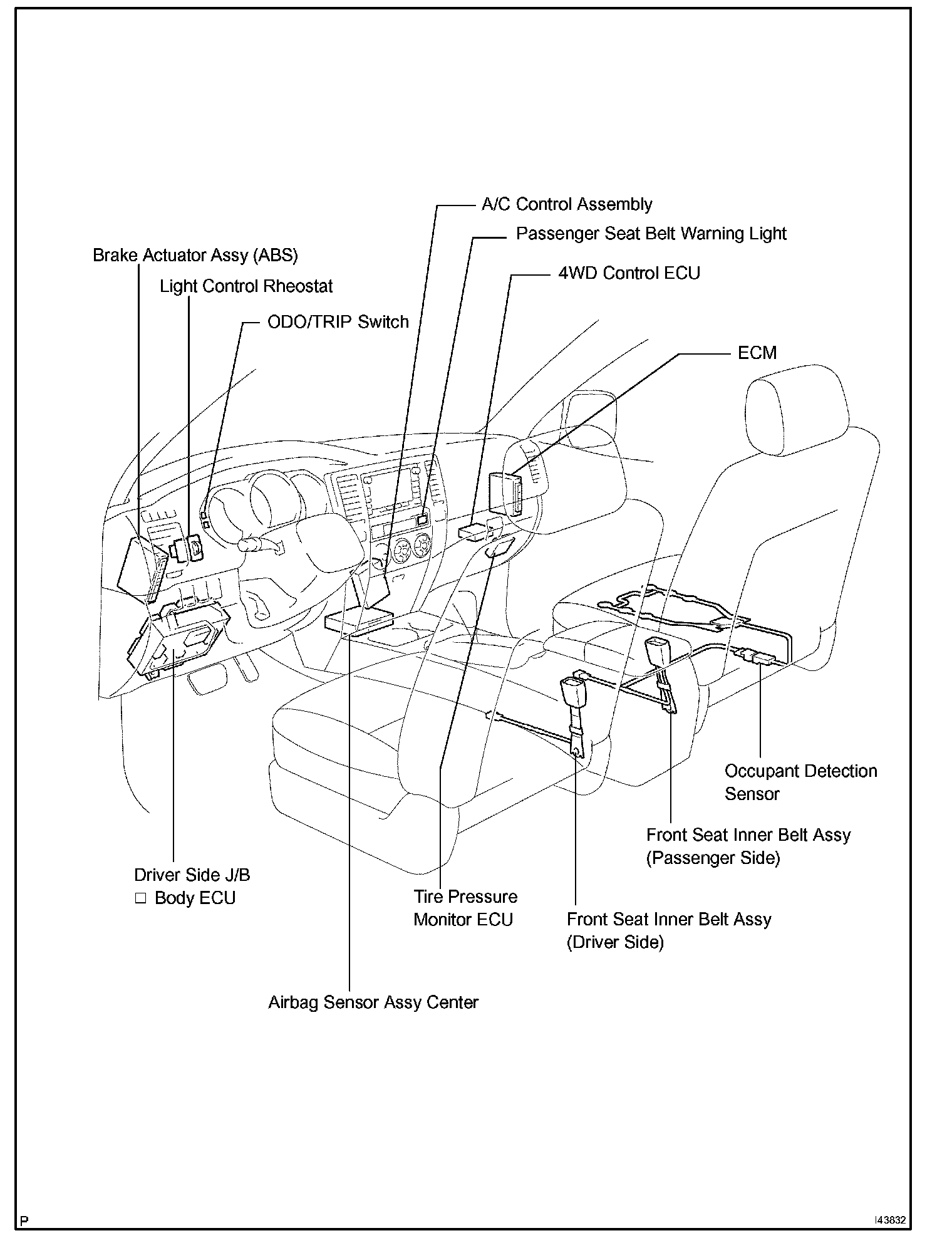 A/C Control Assembly

Passenger Seat Belt Warning Light

Brake Actuator Assy (ABS)

4WD Control ECU

Light Control Rheostat

ODO/TRIP Switch

ECM

Occupant Detection Sensor

Front Seat Inner Belt Assy (Passenger Side)

Driver Side J/B
□ Body ECU

Tire Pressure Monitor ECU

Front Seat Inner Belt Assy (Driver Side)

Airbag Sensor Assy Center

P

I43832