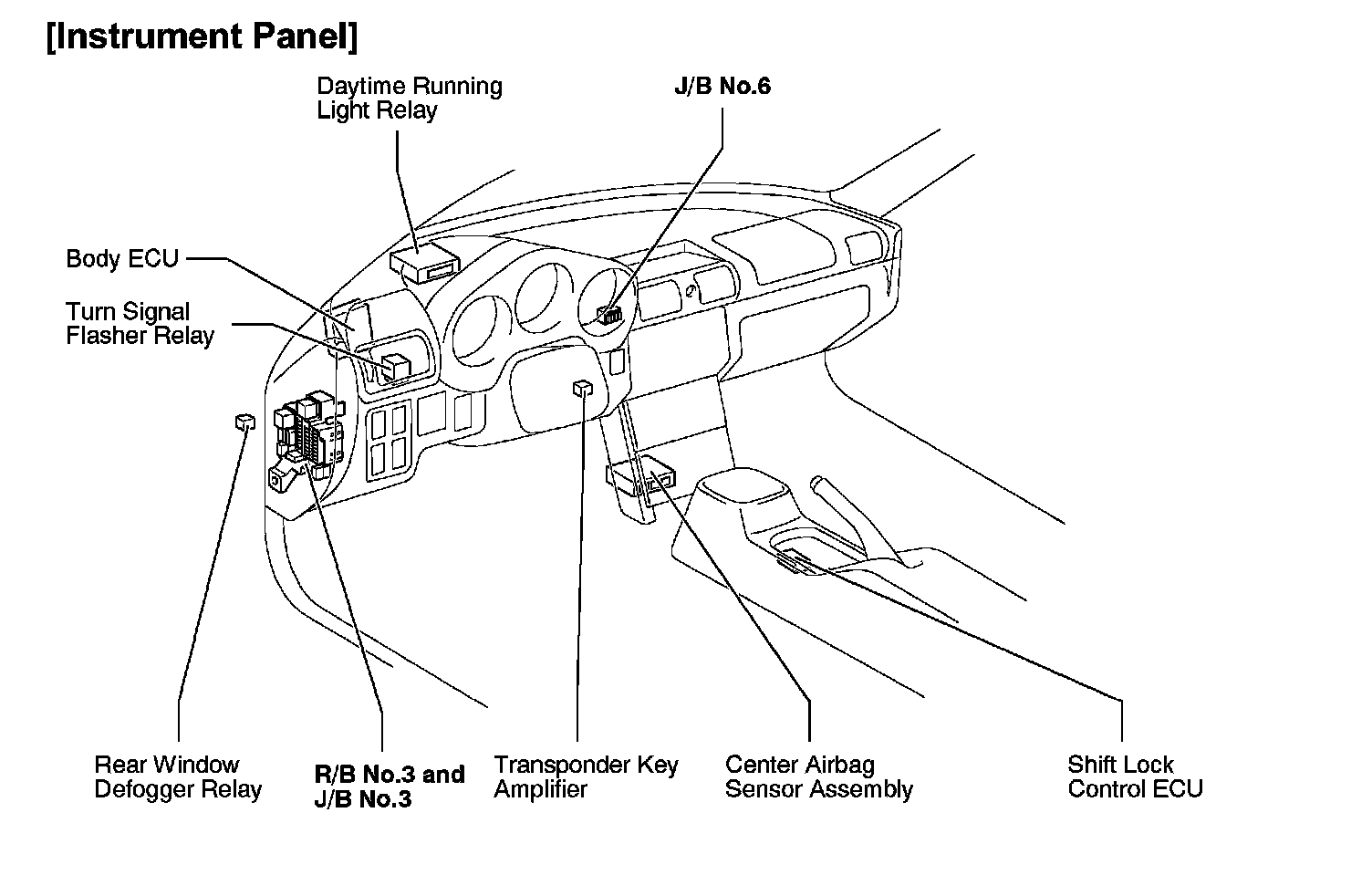 [Instrument Panel]

Daytime Running Light Relay

J/B No.6

Body ECU

Turn Signal Flasher Relay

Rear Window Defogger Relay

R/B No.3 and J/B No.3

Transponder Key Amplifier

Center Airbag Sensor Assembly

Shift Lock Control ECU