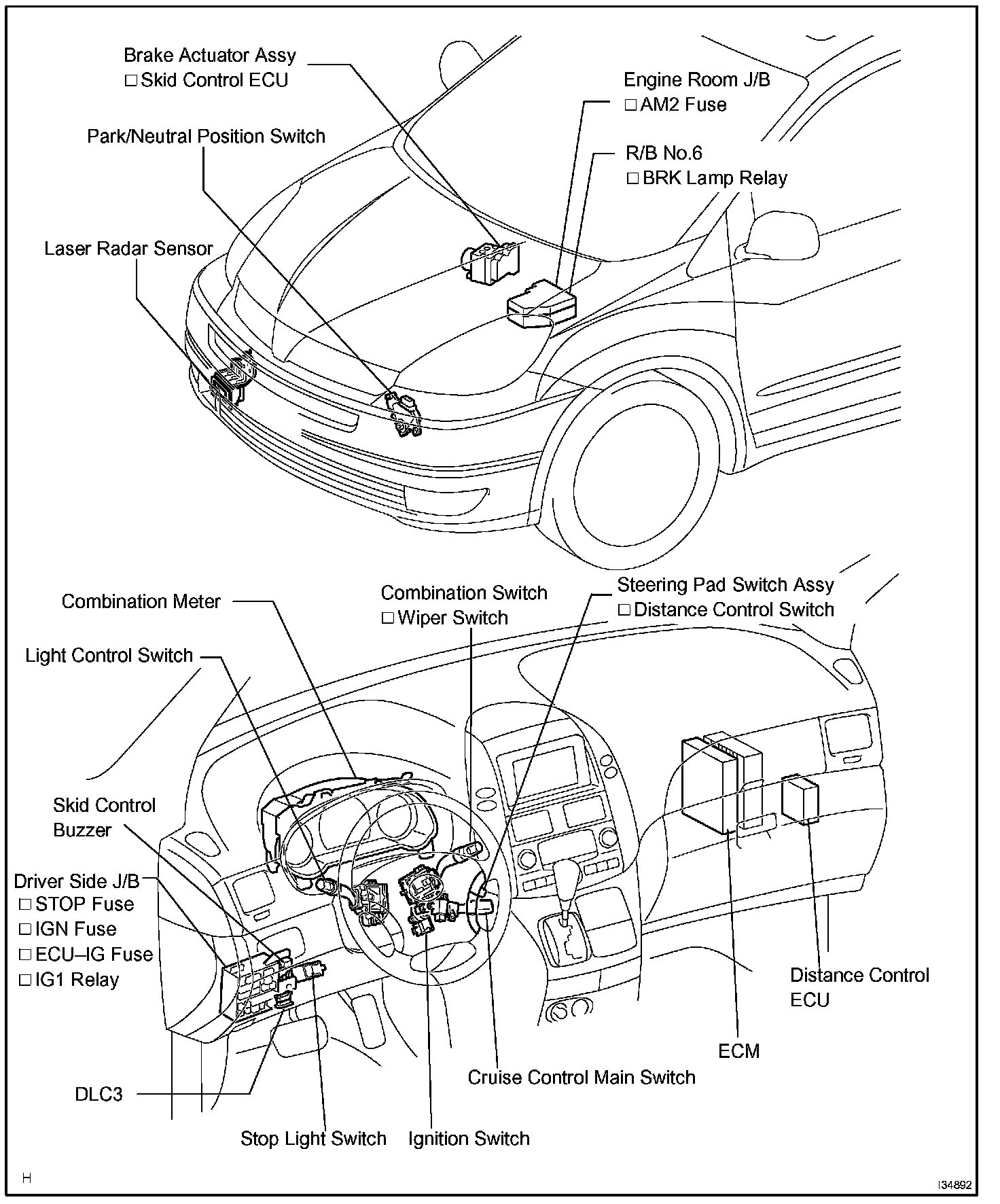 Brake Actuator Assy
□ Skid Control ECU

Engine Room J/B
□ AM2 Fuse

Park/Neutral Position Switch

R/B No.6
□ BRK Lamp Relay

Laser Radar Sensor

Combination Meter

Combination Switch
□ Wiper Switch

Steering Pad Switch Assy
□ Distance Control Switch

Light Control Switch

Skid Control
Buzzer

Driver Side J/B
□ STOP Fuse
□ IGN Fuse
□ ECU–IG Fuse
□ IG1 Relay

Distance Control
ECU

ECM

Cruise Control Main Switch

DLC3

Stop Light Switch

Ignition Switch

H

I34892