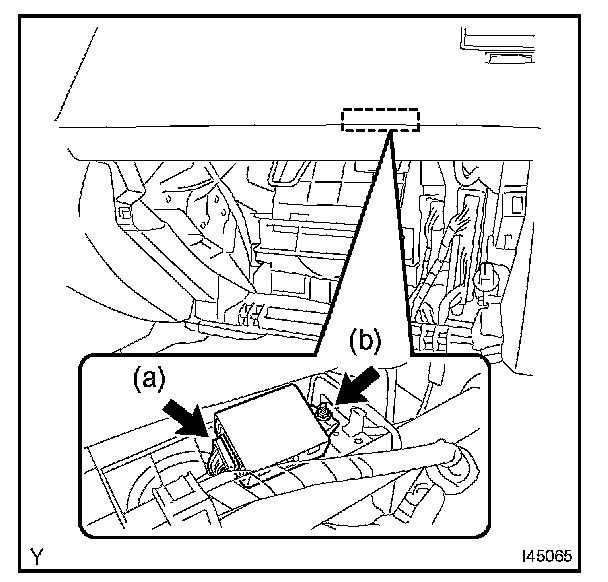 (b)
(a)
Y
I45065