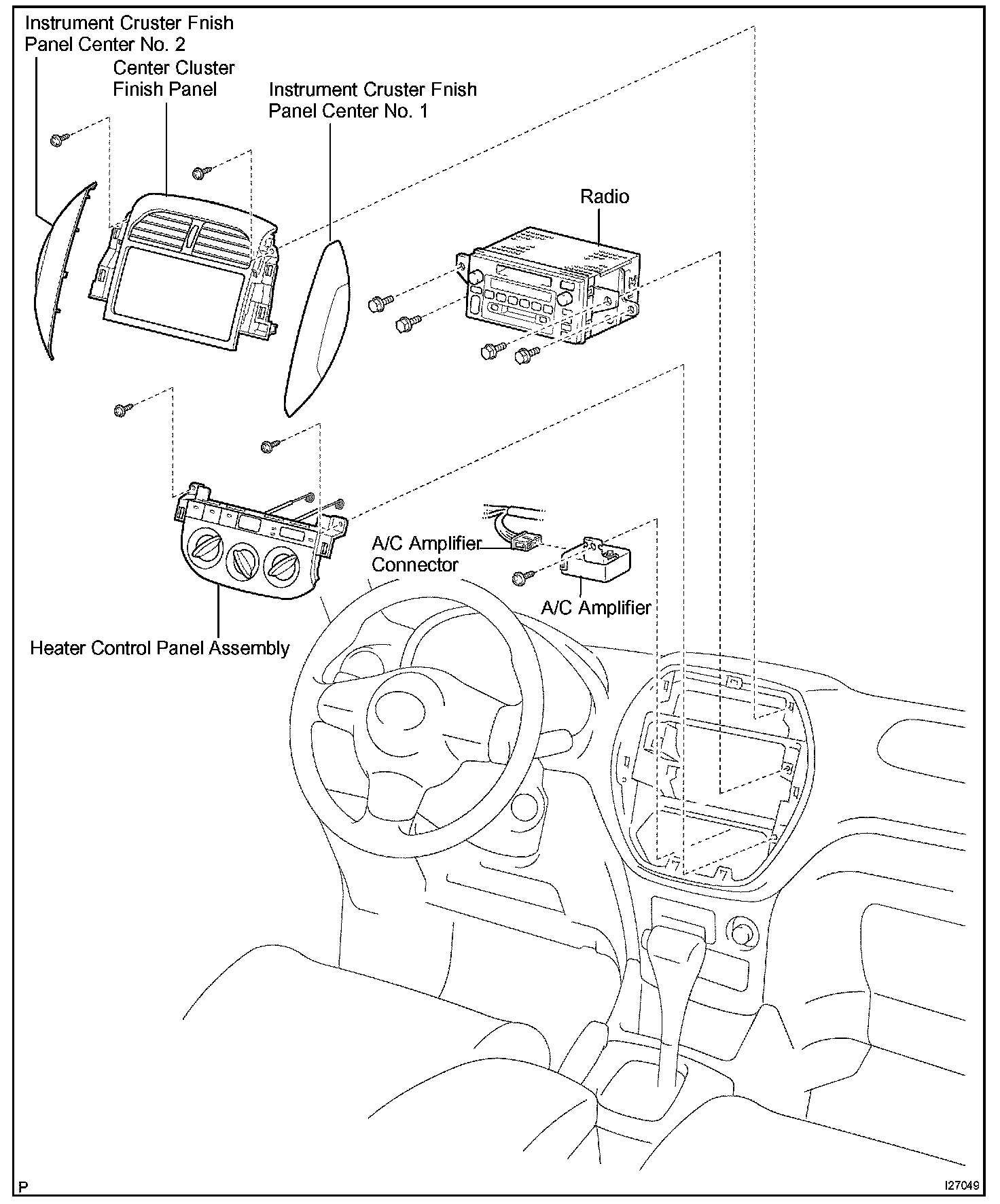 Instrument Cruster Fnish Panel Center No. 2

Center Cluster Finish Panel

Instrument Cruster Fnish Panel Center No. 1

Radio

A/C Amplifier Connector

A/C Amplifier

Heater Control Panel Assembly

P

I27049