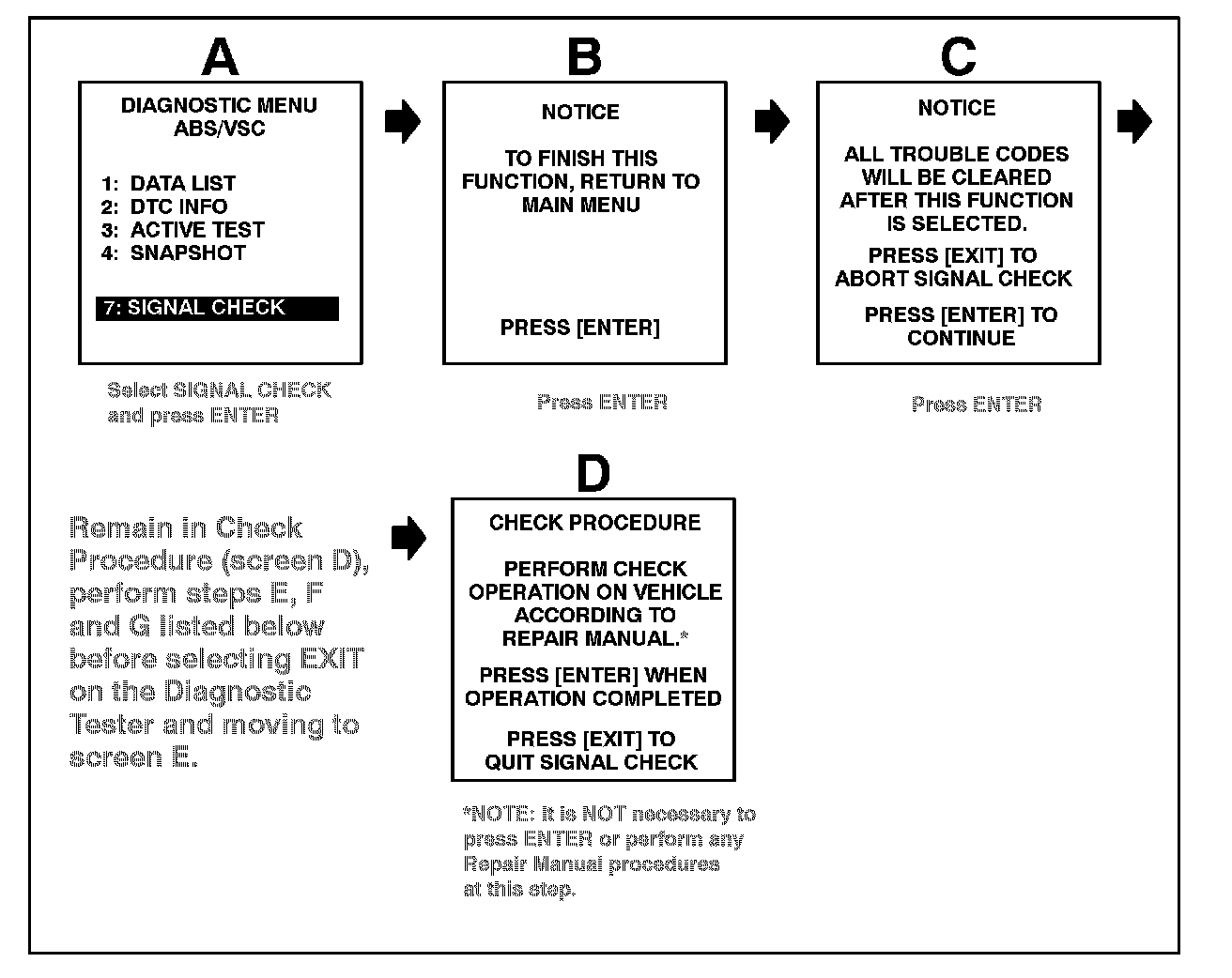 A

DIAGNOSTIC MENU
ABS/VSC

1: DATA LIST
2: DTC INFO
3: ACTIVE TEST
4: SNAPSHOT

7: SIGNAL CHECK

Select SIGNAL CHECK and press ENTER

B

NOTICE

TO FINISH THIS FUNCTION, RETURN TO MAIN MENU

PRESS [ENTER]

Press ENTER

C

NOTICE

ALL TROUBLE CODES WILL BE CLEARED AFTER THIS FUNCTION IS SELECTED.

PRESS [EXIT] TO ABORT SIGNAL CHECK

PRESS [ENTER] TO CONTINUE

Press ENTER

Remain in Check Procedure (screen D), perform steps E, F and G listed below before selecting EXIT on the Diagnostic Tester and moving to screen E.

D

CHECK PROCEDURE

PERFORM CHECK OPERATION ON VEHICLE ACCORDING TO REPAIR MANUAL.*

PRESS [ENTER] WHEN OPERATION COMPLETED

PRESS [EXIT] TO QUIT SIGNAL CHECK

*NOTE: It is NOT necessary to press ENTER or perform any Repair Manual procedures at this step.