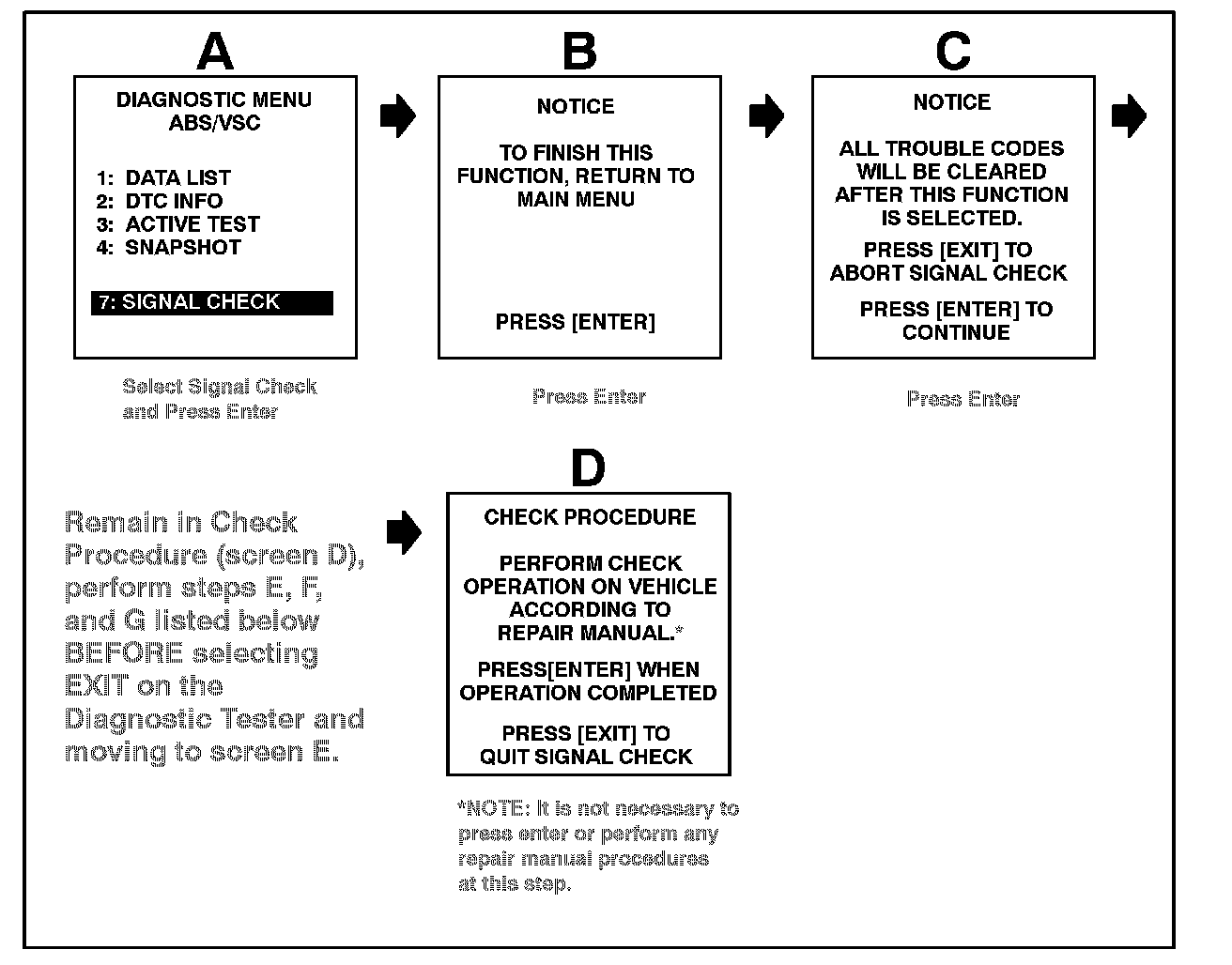 A

DIAGNOSTIC MENU
ABS/VSC

1: DATA LIST
2: DTC INFO
3: ACTIVE TEST
4: SNAPSHOT

7: SIGNAL CHECK

Select Signal Check and Press Enter

B

NOTICE

TO FINISH THIS FUNCTION, RETURN TO MAIN MENU

PRESS [ENTER]

Press Enter

C

NOTICE

ALL TROUBLE CODES WILL BE CLEARED AFTER THIS FUNCTION IS SELECTED.

PRESS [EXIT] TO ABORT SIGNAL CHECK

PRESS [ENTER] TO CONTINUE

Press Enter

Remain in Check Procedure (screen D), perform steps E, F, and G listed below BEFORE selecting EXIT on the Diagnostic Tester and moving to screen E.

D

CHECK PROCEDURE

PERFORM CHECK OPERATION ON VEHICLE ACCORDING TO REPAIR MANUAL.*

PRESS[ENTER] WHEN OPERATION COMPLETED

PRESS [EXIT] TO QUIT SIGNAL CHECK

*NOTE: It is not necessary to press enter or perform any repair manual procedures at this step.