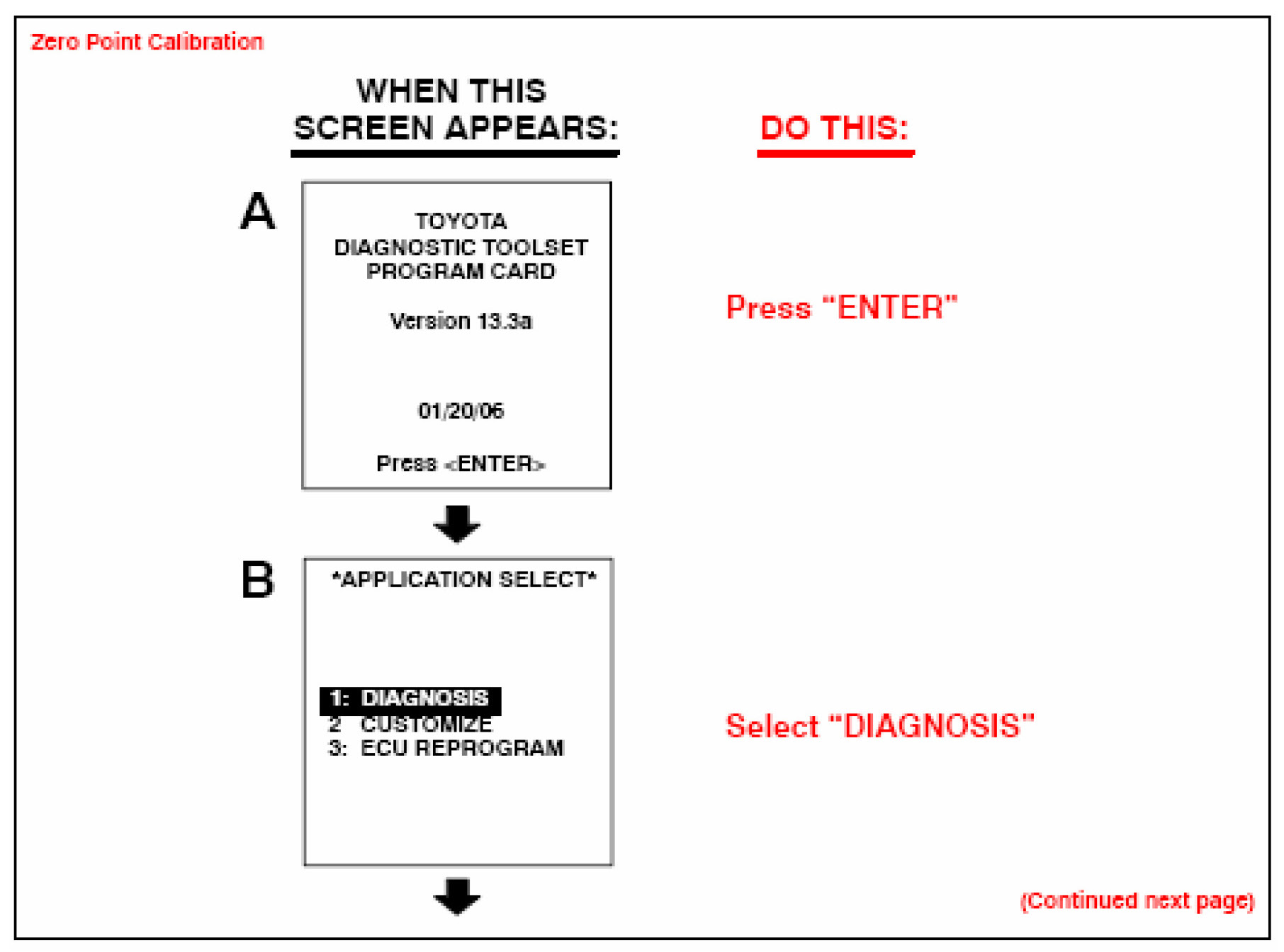 Zero Point Calibration

WHEN THIS SCREEN APPEARS:

DO THIS:

A

TOYOTA
DIAGNOSTIC TOOLSET
PROGRAM CARD

Version 13.3a

01/20/06

Press <ENTER>

Press "ENTER"

B

*APPLICATION SELECT*

1: DIAGNOSIS
2 CUSTOMIZE
3: ECU REPROGRAM

Select "DIAGNOSIS"

(Continued next page)