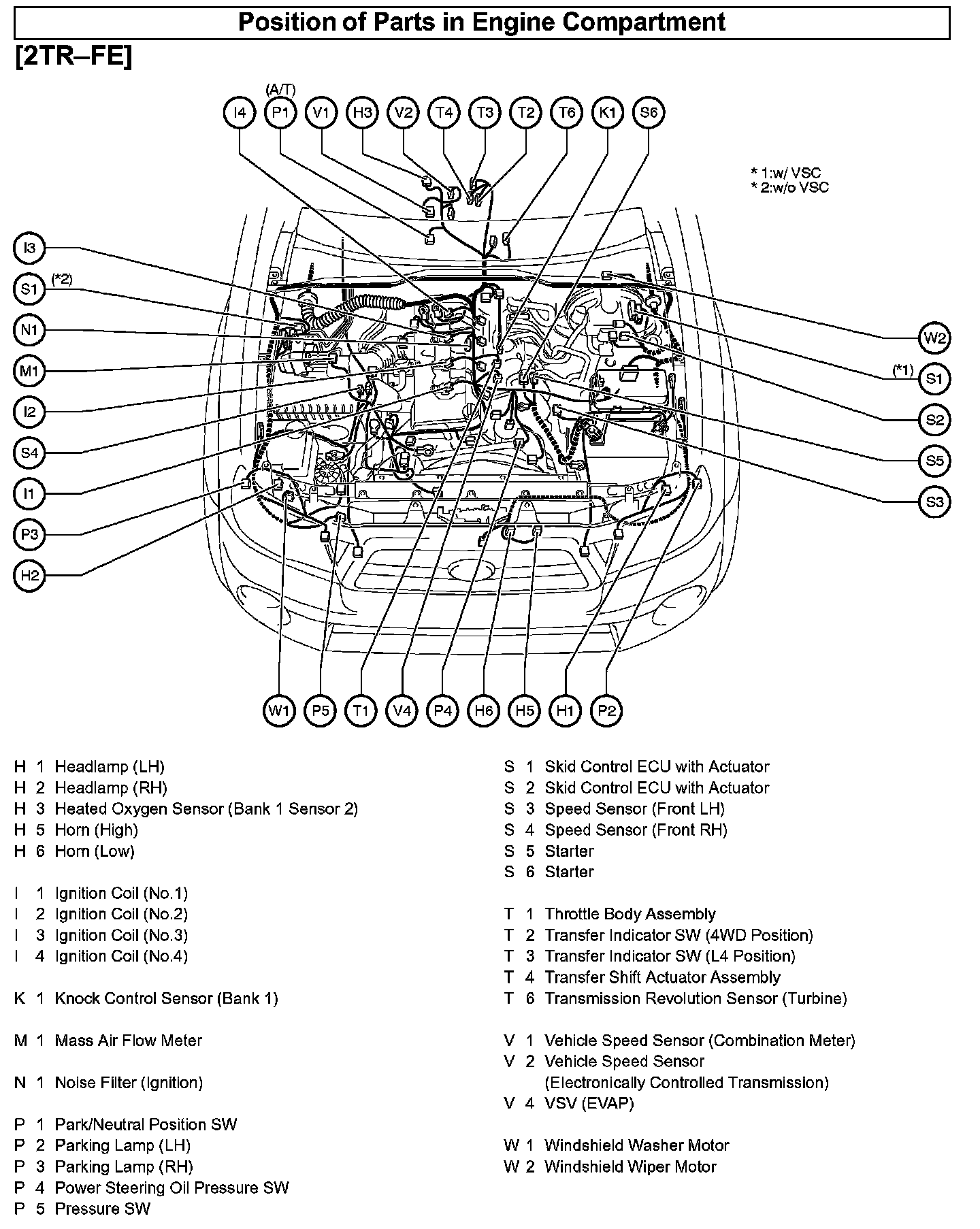 Position of Parts in Engine Compartment

[2TR–FE]

(A/T)

I4 P1 V1 H3 V2 T4 T3 T2 T6 K1 S6

* 1:w/ VSC
* 2:w/o VSC

I3
S1 (*2)
N1
M1
I2
S4
I1
P3
H2

W2
(*1) S1
S2
S5
S3

W1 P5 T1 V4 P4 H6 H5 H1 P2

H 1 Headlamp (LH)
H 2 Headlamp (RH)
H 3 Heated Oxygen Sensor (Bank 1 Sensor 2)
H 5 Horn (High)
H 6 Horn (Low)

I 1 Ignition Coil (No.1)
I 2 Ignition Coil (No.2)
I 3 Ignition Coil (No.3)
I 4 Ignition Coil (No.4)

K 1 Knock Control Sensor (Bank 1)

M 1 Mass Air Flow Meter

N 1 Noise Filter (Ignition)

P 1 Park/Neutral Position SW
P 2 Parking Lamp (LH)
P 3 Parking Lamp (RH)
P 4 Power Steering Oil Pressure SW
P 5 Pressure SW

S 1 Skid Control ECU with Actuator
S 2 Skid Control ECU with Actuator
S 3 Speed Sensor (Front LH)
S 4 Speed Sensor (Front RH)
S 5 Starter
S 6 Starter

T 1 Throttle Body Assembly
T 2 Transfer Indicator SW (4WD Position)
T 3 Transfer Indicator SW (L4 Position)
T 4 Transfer Shift Actuator Assembly
T 6 Transmission Revolution Sensor (Turbine)

V 1 Vehicle Speed Sensor (Combination Meter)
V 2 Vehicle Speed Sensor (Electronically Controlled Transmission)
V 4 VSV (EVAP)

W 1 Windshield Washer Motor
W 2 Windshield Wiper Motor