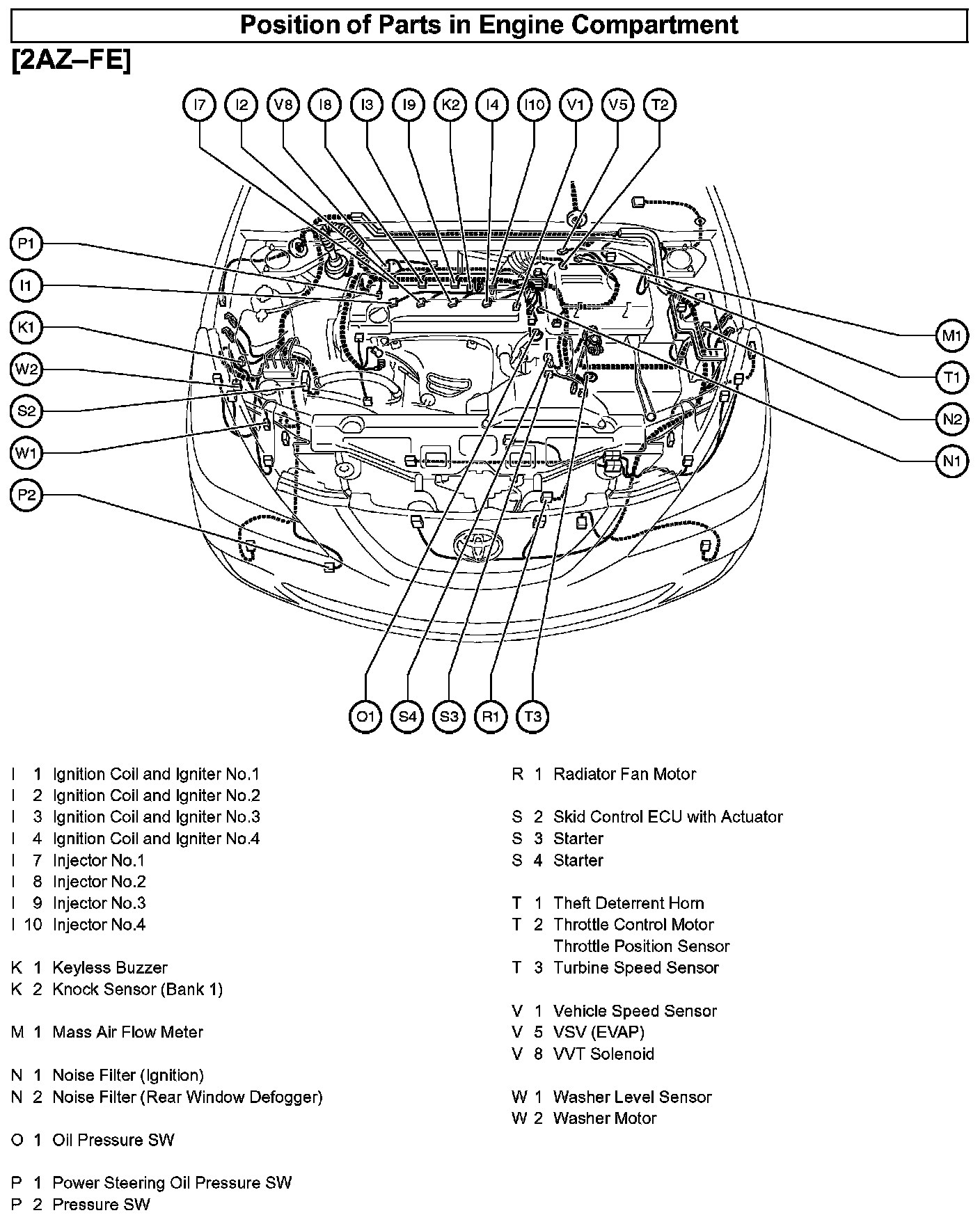 Position of Parts in Engine Compartment

[2AZ–FE]

I7 I2 V8 I8 I3 I9 K2 I4 I10 V1 V5 T2

P1
I1
K1
W2
S2
W1
P2

M1
T1
N2
N1

O1 S4 S3 R1 T3

I 1 Ignition Coil and Igniter No.1
I 2 Ignition Coil and Igniter No.2
I 3 Ignition Coil and Igniter No.3
I 4 Ignition Coil and Igniter No.4
I 7 Injector No.1
I 8 Injector No.2
I 9 Injector No.3
I 10 Injector No.4

K 1 Keyless Buzzer
K 2 Knock Sensor (Bank 1)

M 1 Mass Air Flow Meter

N 1 Noise Filter (Ignition)
N 2 Noise Filter (Rear Window Defogger)

O 1 Oil Pressure SW

P 1 Power Steering Oil Pressure SW
P 2 Pressure SW

R 1 Radiator Fan Motor

S 2 Skid Control ECU with Actuator
S 3 Starter
S 4 Starter

T 1 Theft Deterrent Horn
T 2 Throttle Control Motor
Throttle Position Sensor
T 3 Turbine Speed Sensor

V 1 Vehicle Speed Sensor
V 5 VSV (EVAP)
V 8 VVT Solenoid

W 1 Washer Level Sensor
W 2 Washer Motor