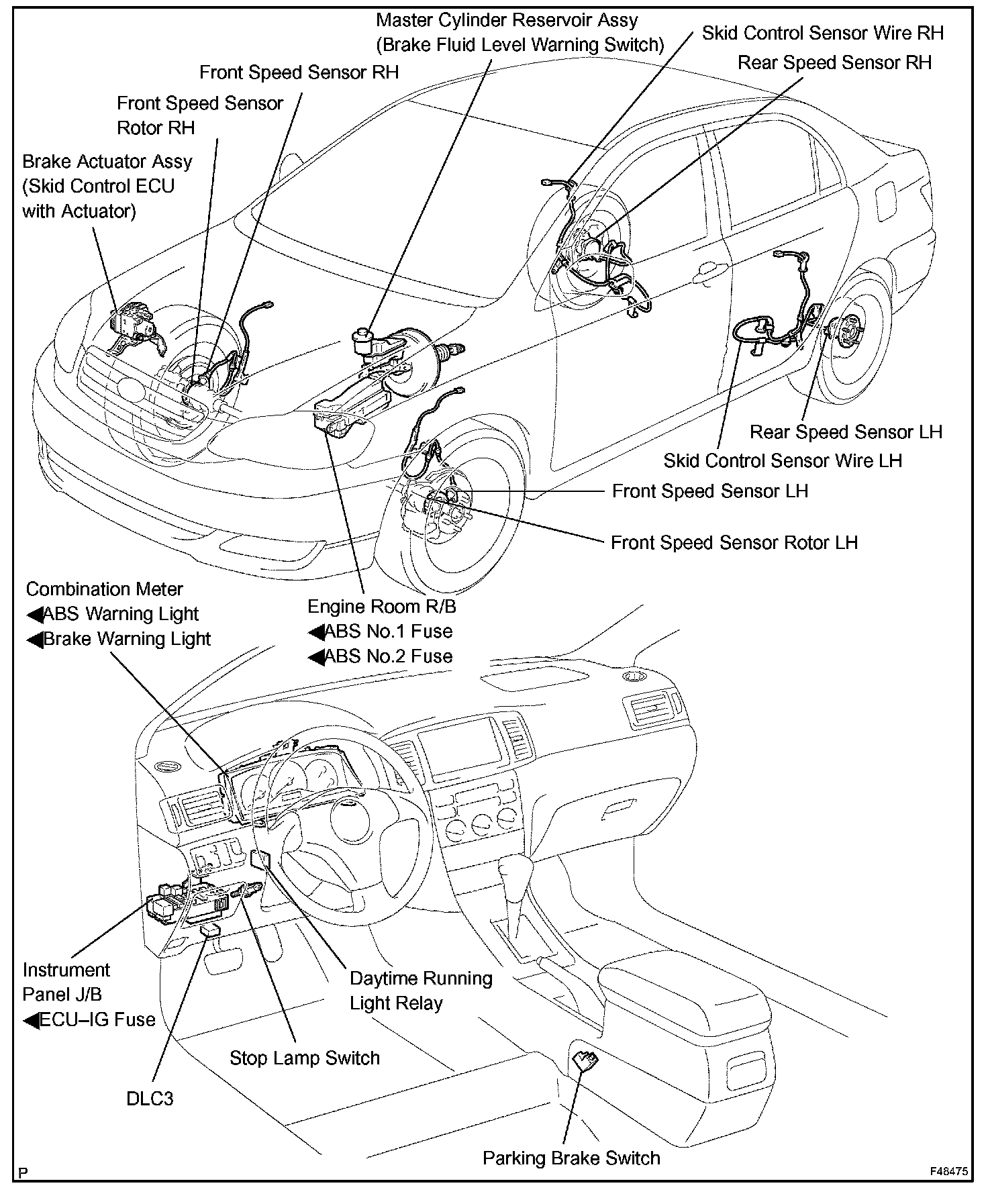 Master Cylinder Reservoir Assy
(Brake Fluid Level Warning Switch)

Skid Control Sensor Wire RH

Rear Speed Sensor RH

Front Speed Sensor RH

Front Speed Sensor
Rotor RH

Brake Actuator Assy
(Skid Control ECU
with Actuator)

Rear Speed Sensor LH

Skid Control Sensor Wire LH

Front Speed Sensor LH

Front Speed Sensor Rotor LH

Combination Meter
◀ABS Warning Light
◀Brake Warning Light

Engine Room R/B
◀ABS No.1 Fuse
◀ABS No.2 Fuse

Instrument
Panel J/B
◀ECU–IG Fuse

Daytime Running
Light Relay

Stop Lamp Switch

DLC3

Parking Brake Switch

P

F48475