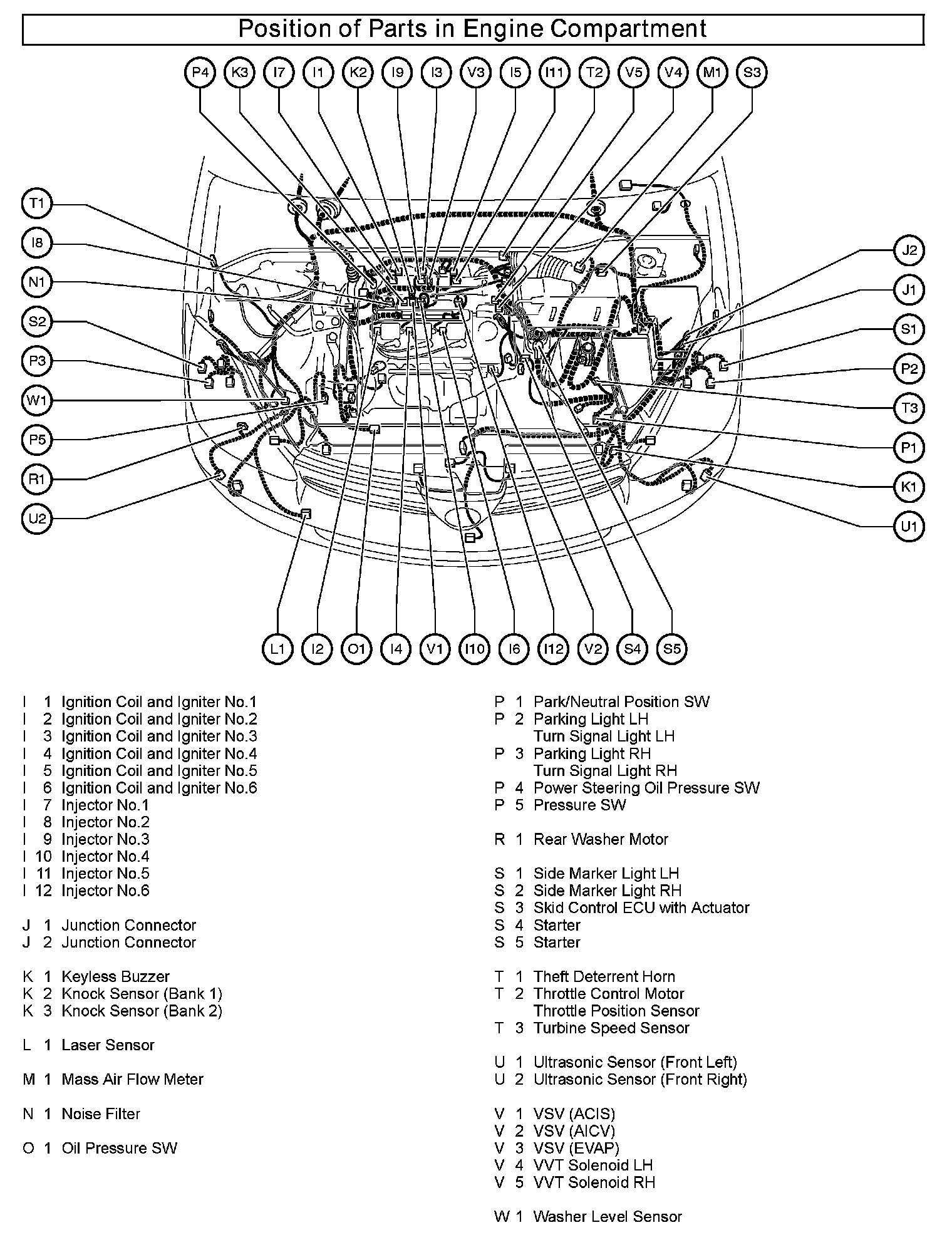 Position of Parts in Engine Compartment

P4 K3 I7 I1 K2 I9 I3 V3 I5 I11 T2 V5 V4 M1 S3

T1
I8
N1
S2
P3
W1
P5
R1
U2

J2
J1
S1
P2
T3
P1
K1
U1

L1 I2 O1 I4 V1 I10 I6 I12 V2 S4 S5

I 1 Ignition Coil and Igniter No.1
I 2 Ignition Coil and Igniter No.2
I 3 Ignition Coil and Igniter No.3
I 4 Ignition Coil and Igniter No.4
I 5 Ignition Coil and Igniter No.5
I 6 Ignition Coil and Igniter No.6
I 7 Injector No.1
I 8 Injector No.2
I 9 Injector No.3
I 10 Injector No.4
I 11 Injector No.5
I 12 Injector No.6

J 1 Junction Connector
J 2 Junction Connector

K 1 Keyless Buzzer
K 2 Knock Sensor (Bank 1)
K 3 Knock Sensor (Bank 2)

L 1 Laser Sensor

M 1 Mass Air Flow Meter

N 1 Noise Filter

O 1 Oil Pressure SW

P 1 Park/Neutral Position SW
P 2 Parking Light LH
Turn Signal Light LH
P 3 Parking Light RH
Turn Signal Light RH
P 4 Power Steering Oil Pressure SW
P 5 Pressure SW

R 1 Rear Washer Motor

S 1 Side Marker Light LH
S 2 Side Marker Light RH
S 3 Skid Control ECU with Actuator
S 4 Starter
S 5 Starter

T 1 Theft Deterrent Horn
T 2 Throttle Control Motor
Throttle Position Sensor
T 3 Turbine Speed Sensor

U 1 Ultrasonic Sensor (Front Left)
U 2 Ultrasonic Sensor (Front Right)

V 1 VSV (ACIS)
V 2 VSV (AICV)
V 3 VSV (EVAP)
V 4 VVT Solenoid LH
V 5 VVT Solenoid RH

W 1 Washer Level Sensor