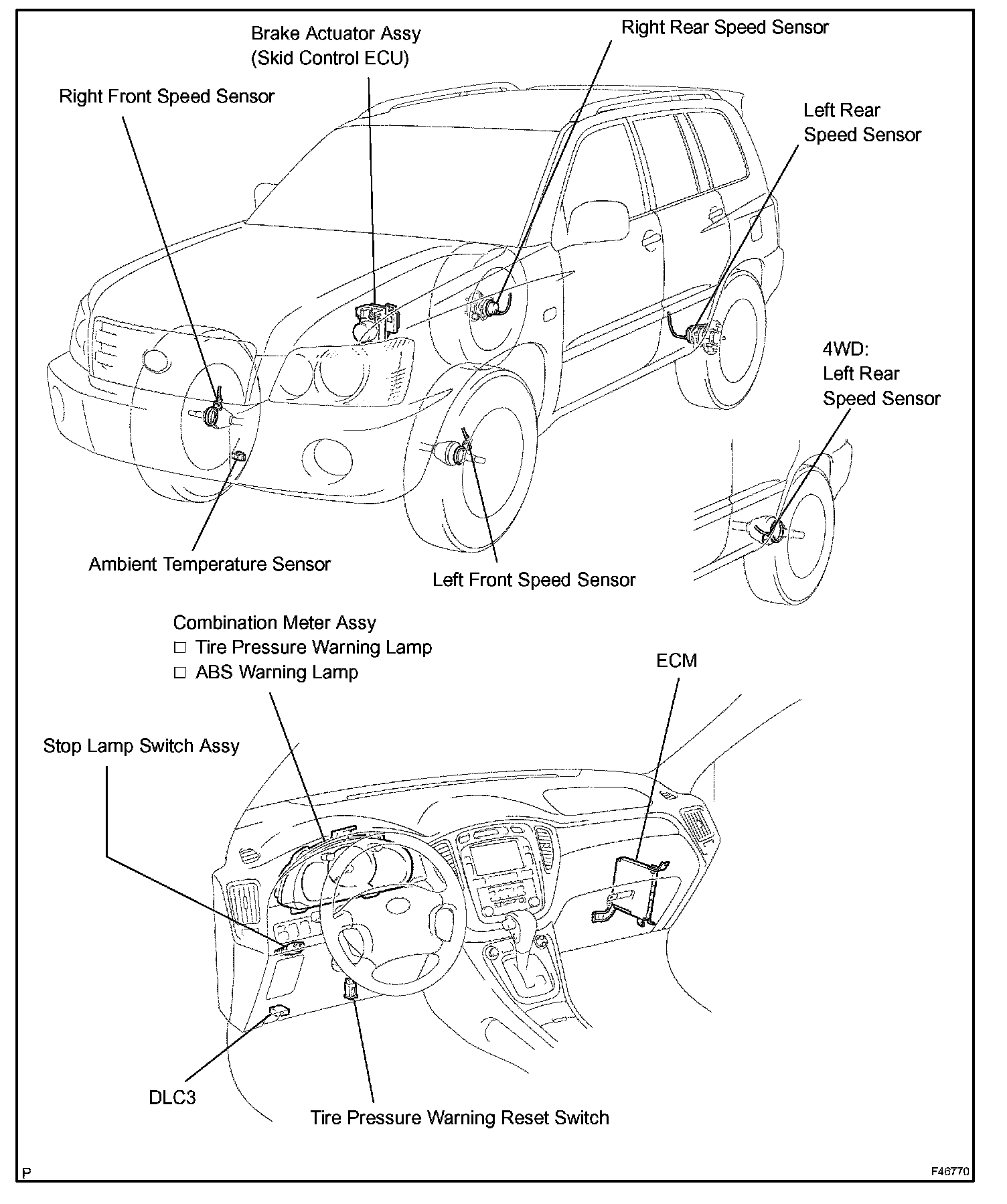 Brake Actuator Assy
(Skid Control ECU)

Right Rear Speed Sensor

Right Front Speed Sensor

Left Rear
Speed Sensor

4WD:
Left Rear
Speed Sensor

Ambient Temperature Sensor

Left Front Speed Sensor

Combination Meter Assy
□ Tire Pressure Warning Lamp
□ ABS Warning Lamp

ECM

Stop Lamp Switch Assy

DLC3

Tire Pressure Warning Reset Switch

P

F46770