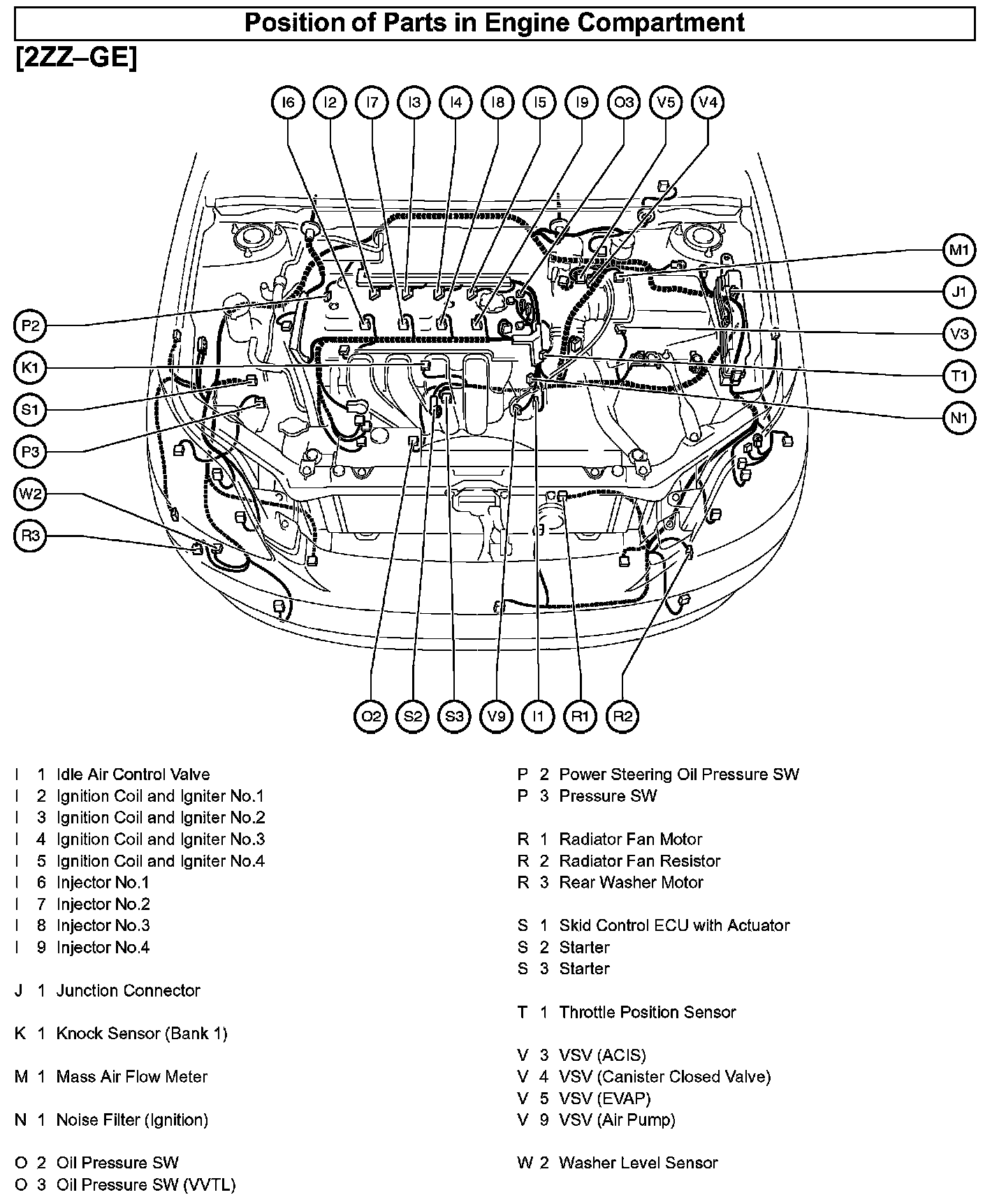 Position of Parts in Engine Compartment

[2ZZ–GE]

I6 I2 I7 I3 I4 I8 I5 I9 O3 V5 V4

M1
J1
V3
T1
N1

P2
K1
S1
P3
W2
R3

O2 S2 S3 V9 I1 R1 R2

I 1 Idle Air Control Valve
I 2 Ignition Coil and Igniter No.1
I 3 Ignition Coil and Igniter No.2
I 4 Ignition Coil and Igniter No.3
I 5 Ignition Coil and Igniter No.4
I 6 Injector No.1
I 7 Injector No.2
I 8 Injector No.3
I 9 Injector No.4

J 1 Junction Connector

K 1 Knock Sensor (Bank 1)

M 1 Mass Air Flow Meter

N 1 Noise Filter (Ignition)

O 2 Oil Pressure SW
O 3 Oil Pressure SW (VVTL)

P 2 Power Steering Oil Pressure SW
P 3 Pressure SW

R 1 Radiator Fan Motor
R 2 Radiator Fan Resistor
R 3 Rear Washer Motor

S 1 Skid Control ECU with Actuator
S 2 Starter
S 3 Starter

T 1 Throttle Position Sensor

V 3 VSV (ACIS)
V 4 VSV (Canister Closed Valve)
V 5 VSV (EVAP)
V 9 VSV (Air Pump)

W 2 Washer Level Sensor