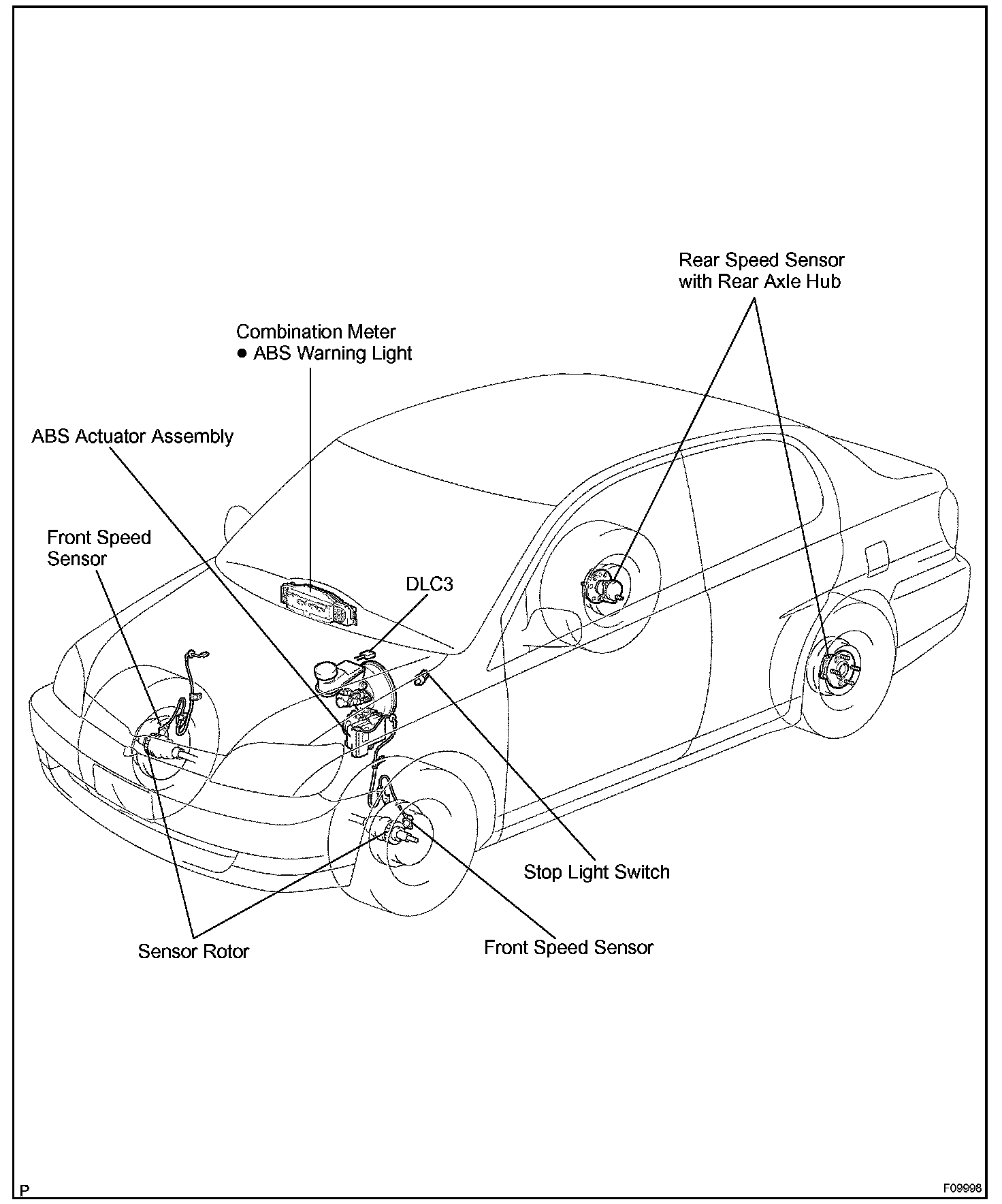 Rear Speed Sensor with Rear Axle Hub

Combination Meter
● ABS Warning Light

ABS Actuator Assembly

Front Speed Sensor

DLC3

Stop Light Switch

Sensor Rotor

Front Speed Sensor

P

F09998