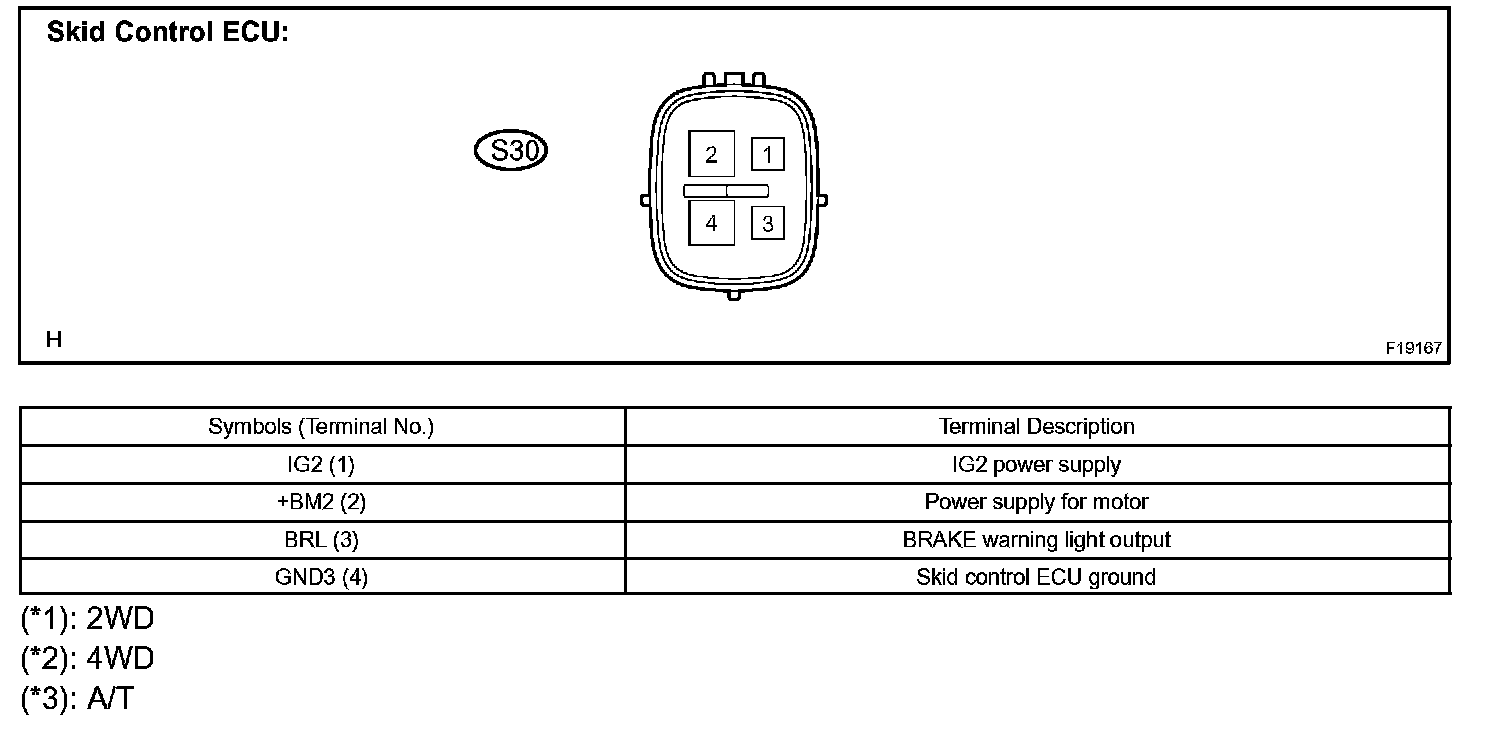 Skid Control ECU:

S30

2 1

4 3

H

F19167

| Symbols (Terminal No.) | Terminal Description |
|---|---|
| IG2 (1) | IG2 power supply |
| +BM2 (2) | Power supply for motor |
| BRL (3) | BRAKE warning light output |
| GND3 (4) | Skid control ECU ground |

(*1): 2WD
(*2): 4WD
(*3): A/T