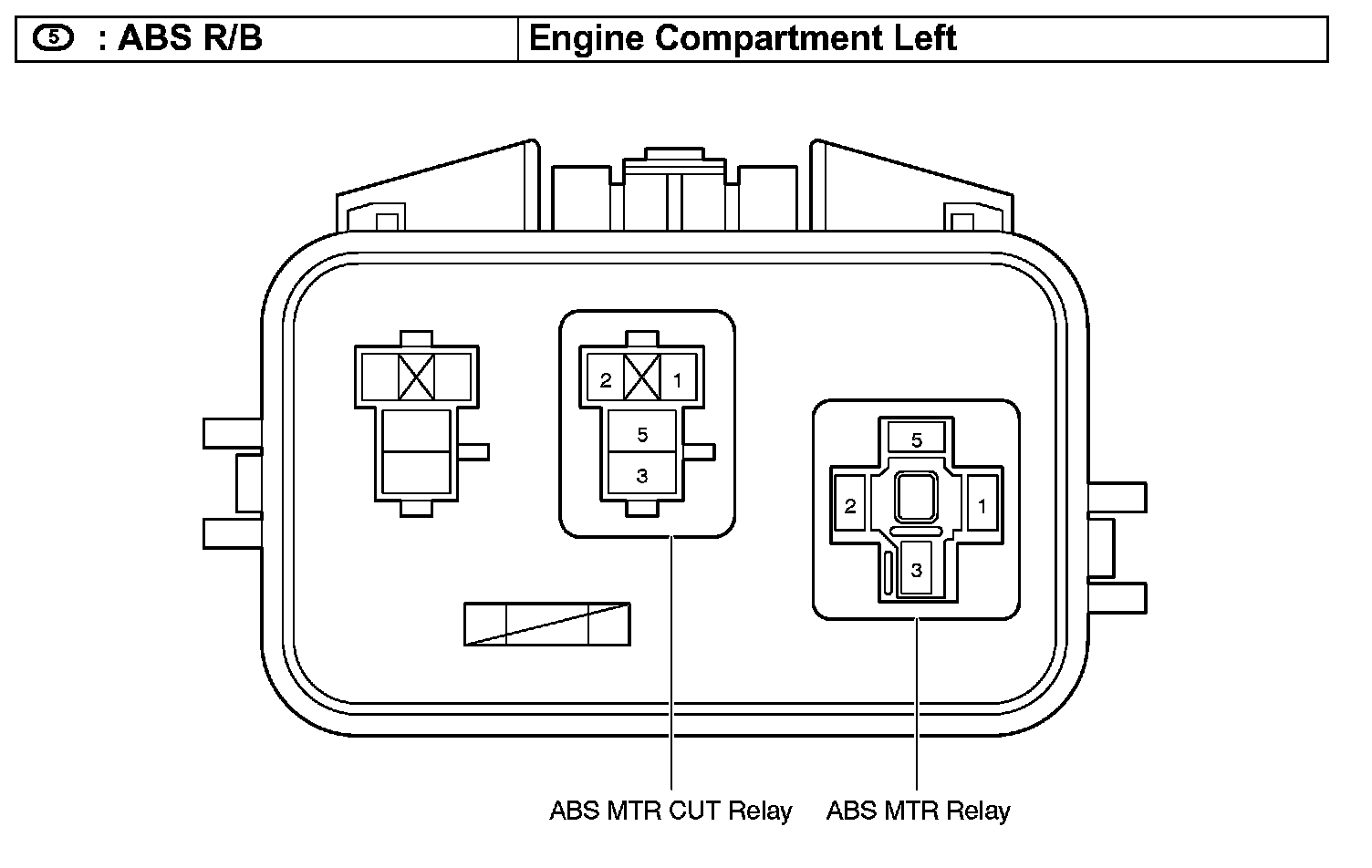 | 5 : ABS R/B | Engine Compartment Left |
|---|---|

2 1
5
3

5
2 1
3

ABS MTR CUT Relay
ABS MTR Relay