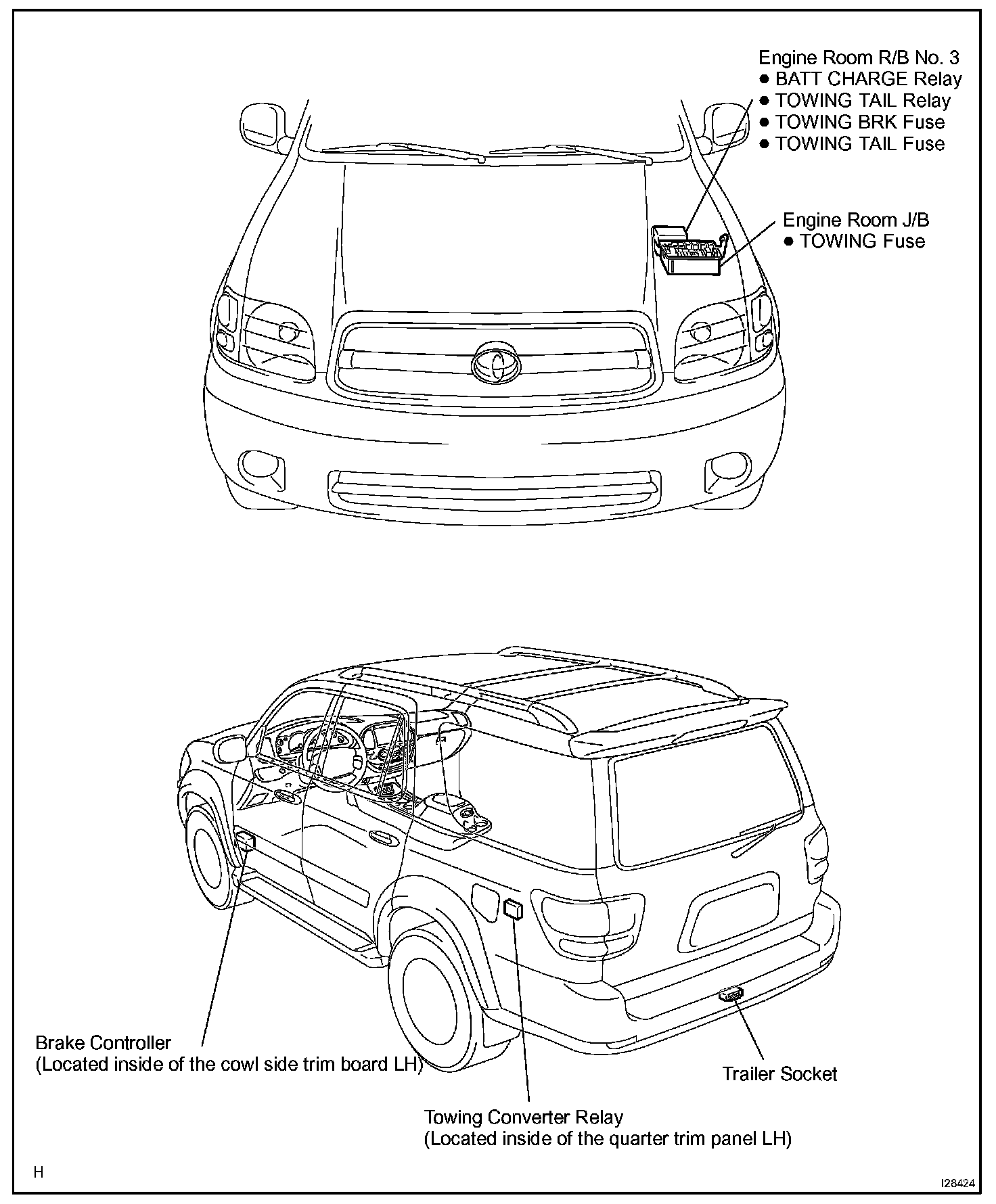 Engine Room R/B No. 3
● BATT CHARGE Relay
● TOWING TAIL Relay
● TOWING BRK Fuse
● TOWING TAIL Fuse

Engine Room J/B
● TOWING Fuse

Brake Controller
(Located inside of the cowl side trim board LH)

Trailer Socket

Towing Converter Relay
(Located inside of the quarter trim panel LH)

H

I28424