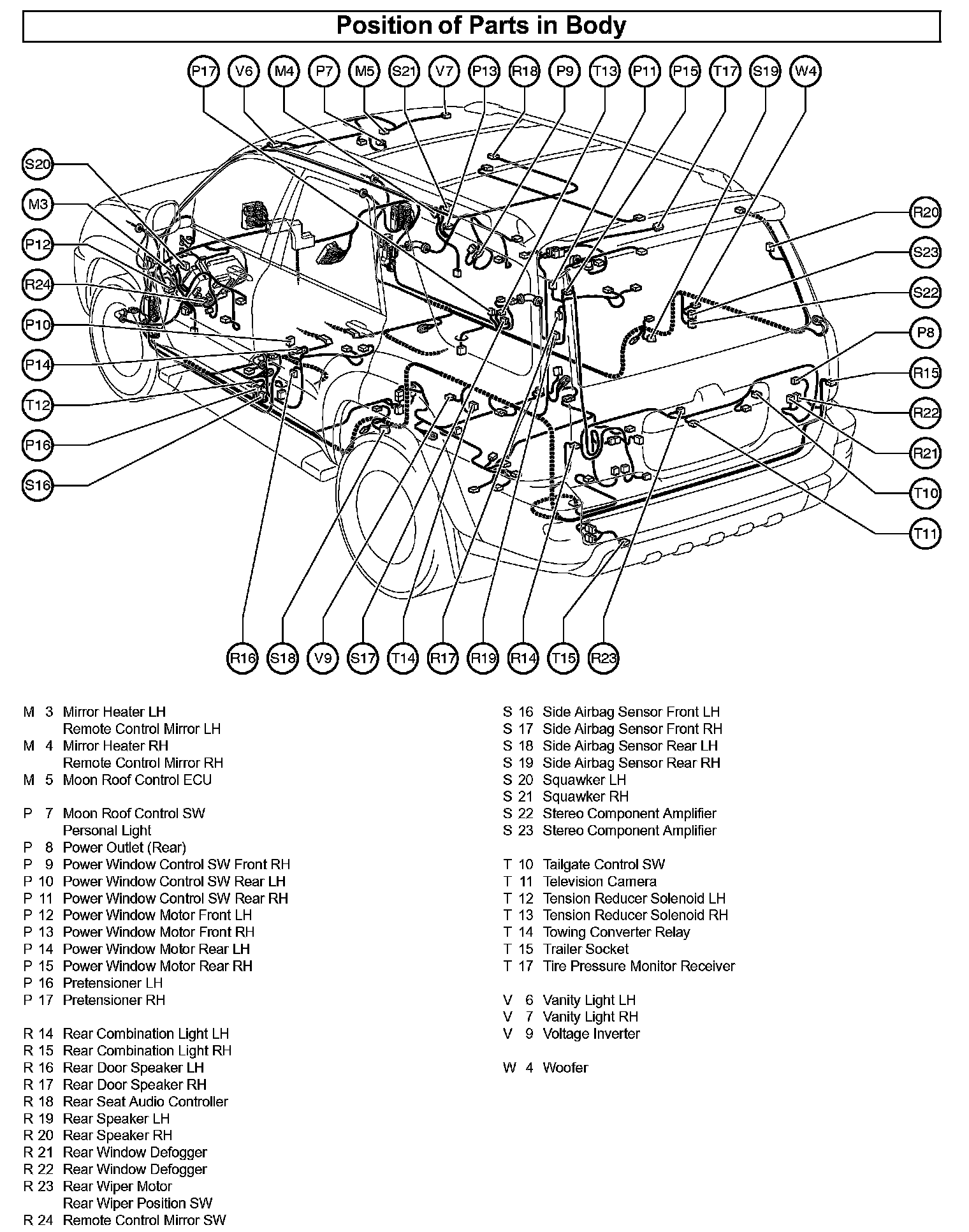 Position of Parts in Body

P17 V6 M4 P7 M5 S21 V7 P13 R18 P9 T13 P11 P15 T17 S19 W4

S20
M3
P12
R24
P10
P14
T12
P16
S16

R20
S23
S22
P8
R15
R22
R21
T10
T11

R16 S18 V9 S17 T14 R17 R19 R14 T15 R23

M 3 Mirror Heater LH
Remote Control Mirror LH
M 4 Mirror Heater RH
Remote Control Mirror RH
M 5 Moon Roof Control ECU

P 7 Moon Roof Control SW
Personal Light
P 8 Power Outlet (Rear)
P 9 Power Window Control SW Front RH
P 10 Power Window Control SW Rear LH
P 11 Power Window Control SW Rear RH
P 12 Power Window Motor Front LH
P 13 Power Window Motor Front RH
P 14 Power Window Motor Rear LH
P 15 Power Window Motor Rear RH
P 16 Pretensioner LH
P 17 Pretensioner RH

R 14 Rear Combination Light LH
R 15 Rear Combination Light RH
R 16 Rear Door Speaker LH
R 17 Rear Door Speaker RH
R 18 Rear Seat Audio Controller
R 19 Rear Speaker LH
R 20 Rear Speaker RH
R 21 Rear Window Defogger
R 22 Rear Window Defogger
R 23 Rear Wiper Motor
Rear Wiper Position SW
R 24 Remote Control Mirror SW

S 16 Side Airbag Sensor Front LH
S 17 Side Airbag Sensor Front RH
S 18 Side Airbag Sensor Rear LH
S 19 Side Airbag Sensor Rear RH
S 20 Squawker LH
S 21 Squawker RH
S 22 Stereo Component Amplifier
S 23 Stereo Component Amplifier

T 10 Tailgate Control SW
T 11 Television Camera
T 12 Tension Reducer Solenoid LH
T 13 Tension Reducer Solenoid RH
T 14 Towing Converter Relay
T 15 Trailer Socket
T 17 Tire Pressure Monitor Receiver

V 6 Vanity Light LH
V 7 Vanity Light RH
V 9 Voltage Inverter

W 4 Woofer