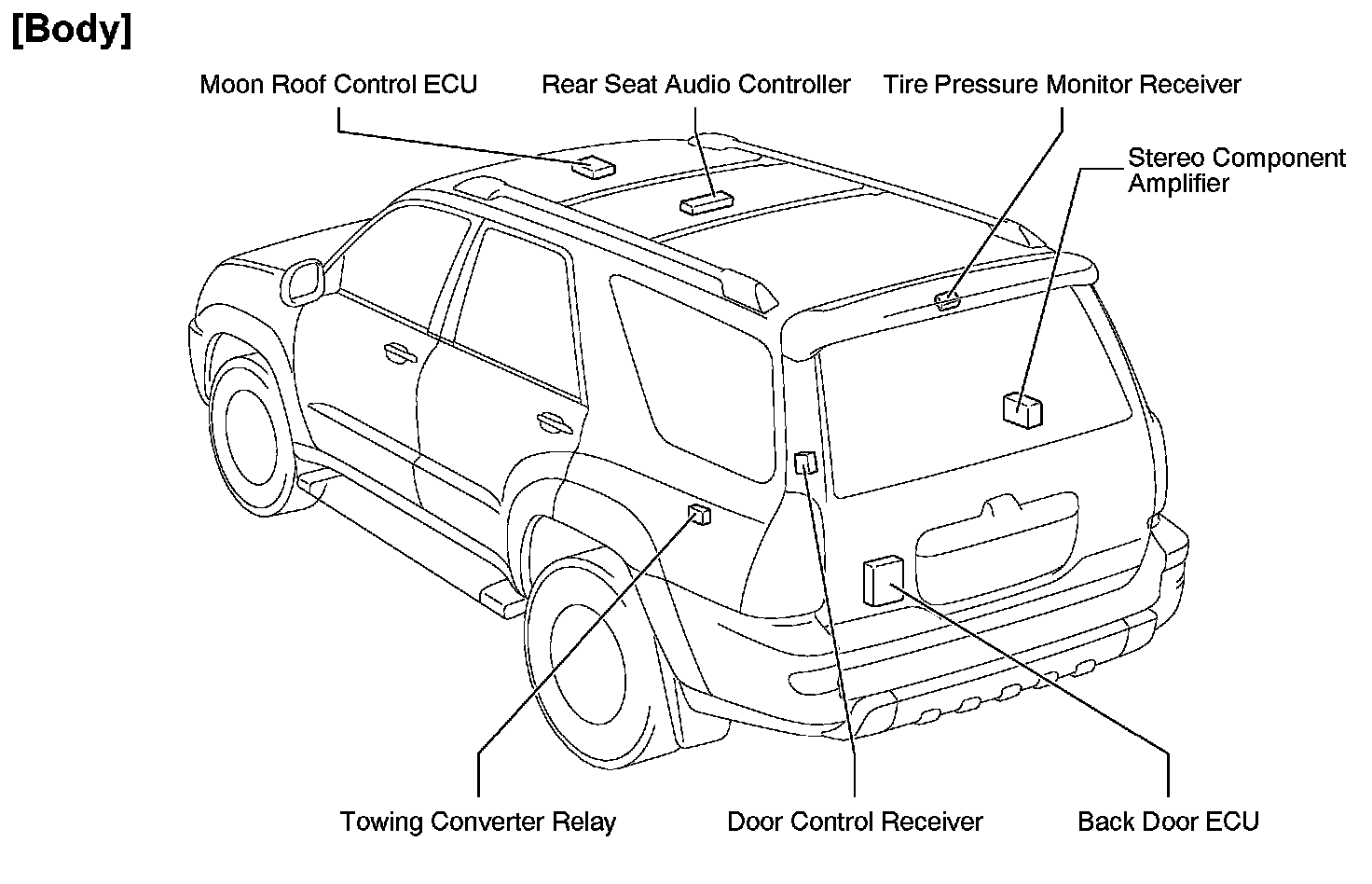 [Body]

Moon Roof Control ECU

Rear Seat Audio Controller

Tire Pressure Monitor Receiver

Stereo Component Amplifier

Towing Converter Relay

Door Control Receiver

Back Door ECU