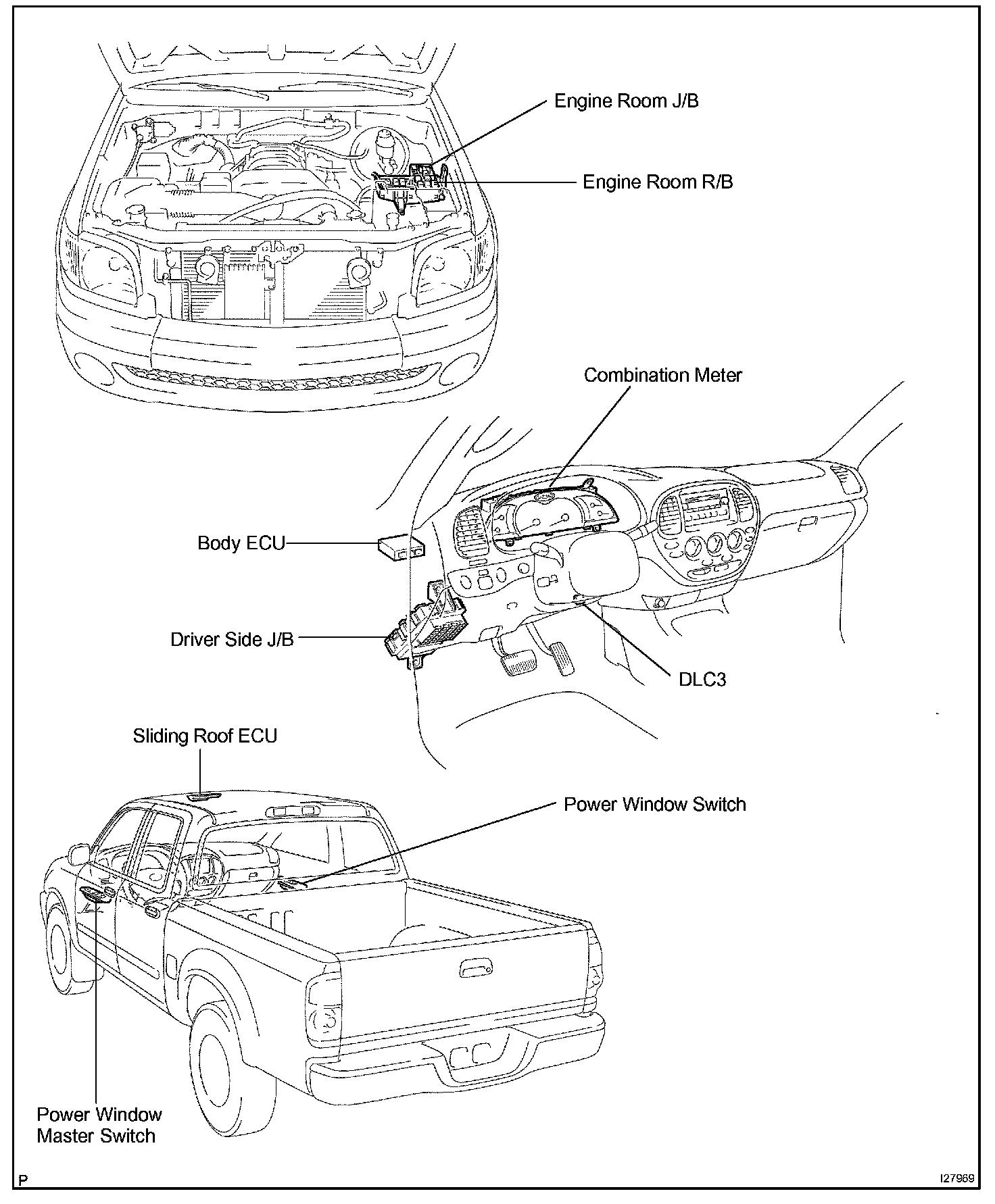 Engine Room J/B

Engine Room R/B

Combination Meter

Body ECU

Driver Side J/B

DLC3

Sliding Roof ECU

Power Window Switch

Power Window Master Switch

P

I27969