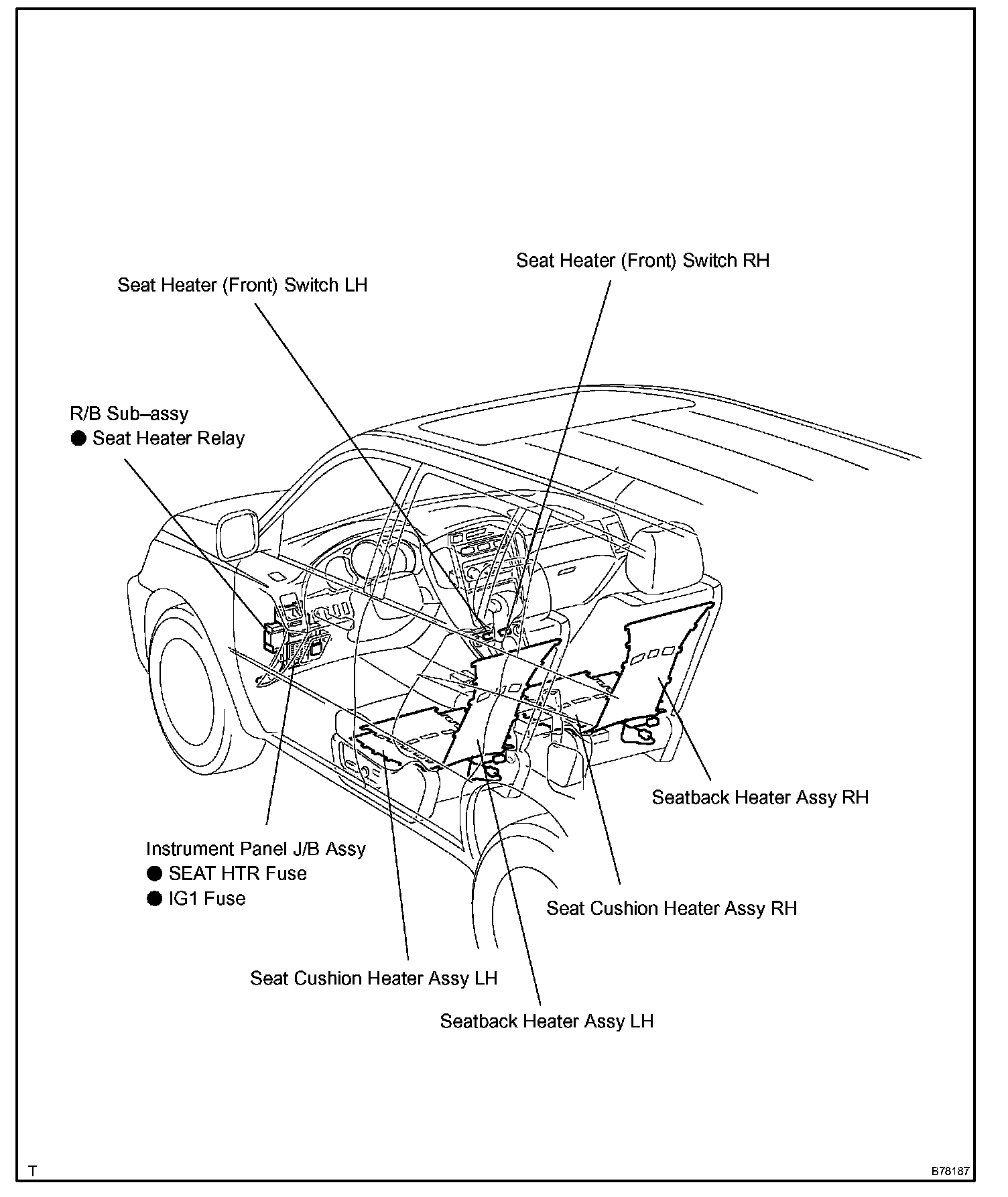 Seat Heater (Front) Switch RH

Seat Heater (Front) Switch LH

R/B Sub–assy
● Seat Heater Relay

Seatback Heater Assy RH

Instrument Panel J/B Assy
● SEAT HTR Fuse
● IG1 Fuse

Seat Cushion Heater Assy RH

Seat Cushion Heater Assy LH

Seatback Heater Assy LH

T

B78187