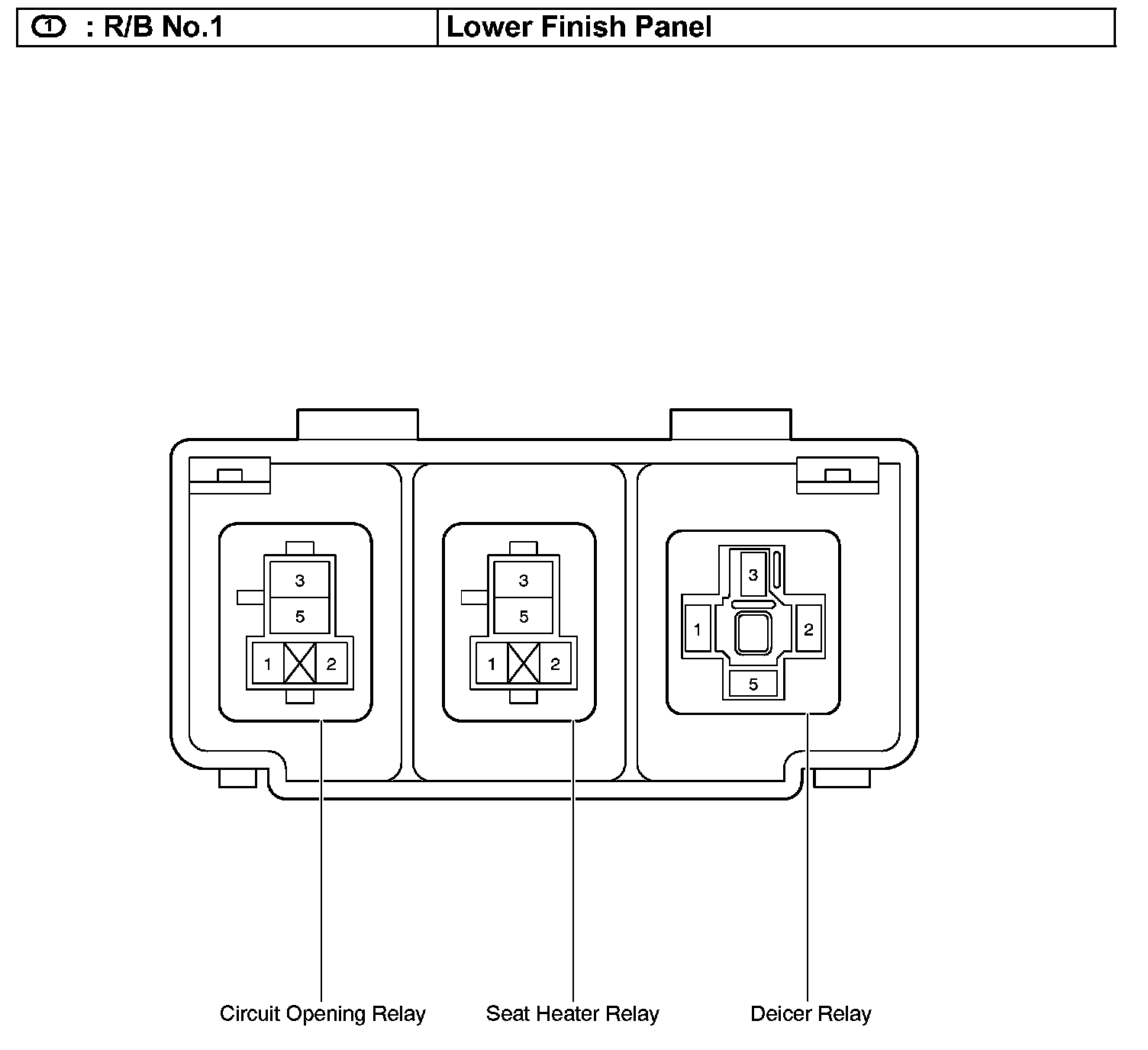 | 1 : R/B No.1 | Lower Finish Panel |
|---|---|

3
5
1 2

3
5
1 2

3
1 2
5

Circuit Opening Relay
Seat Heater Relay
Deicer Relay