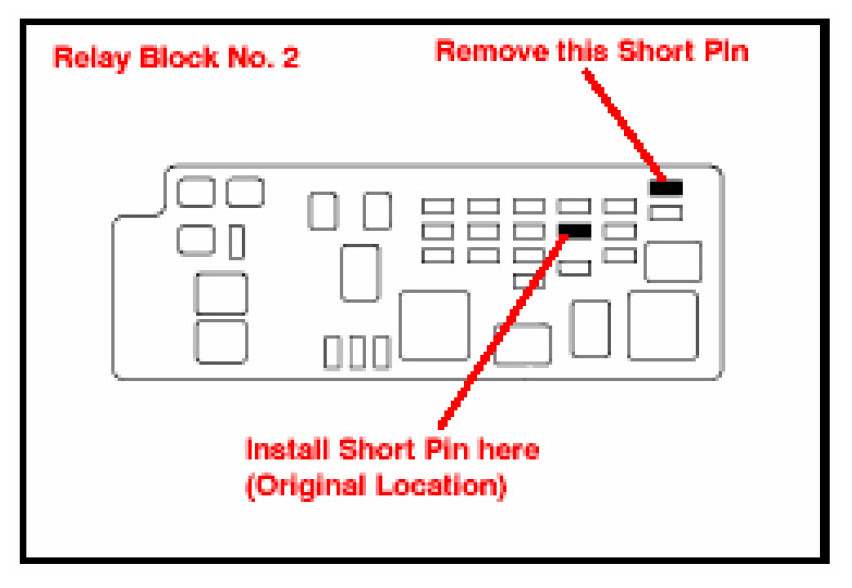 Relay Block No. 2

Remove this Short Pin

Install Short Pin here
(Original Location)