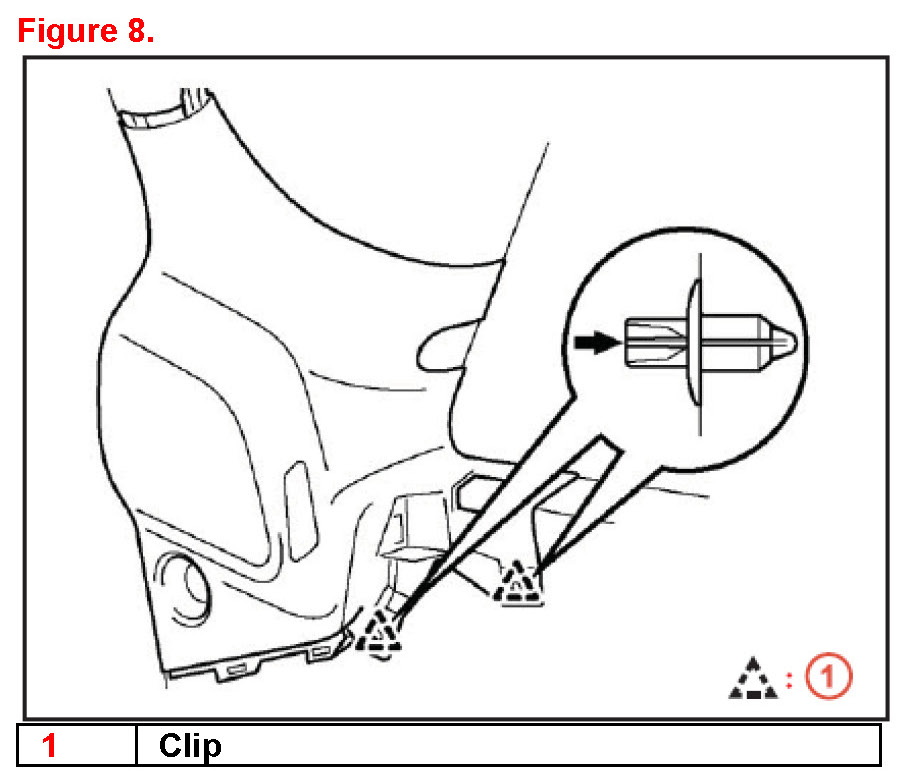 Figure 8.

: 1

| 1 | Clip |
|---|---|