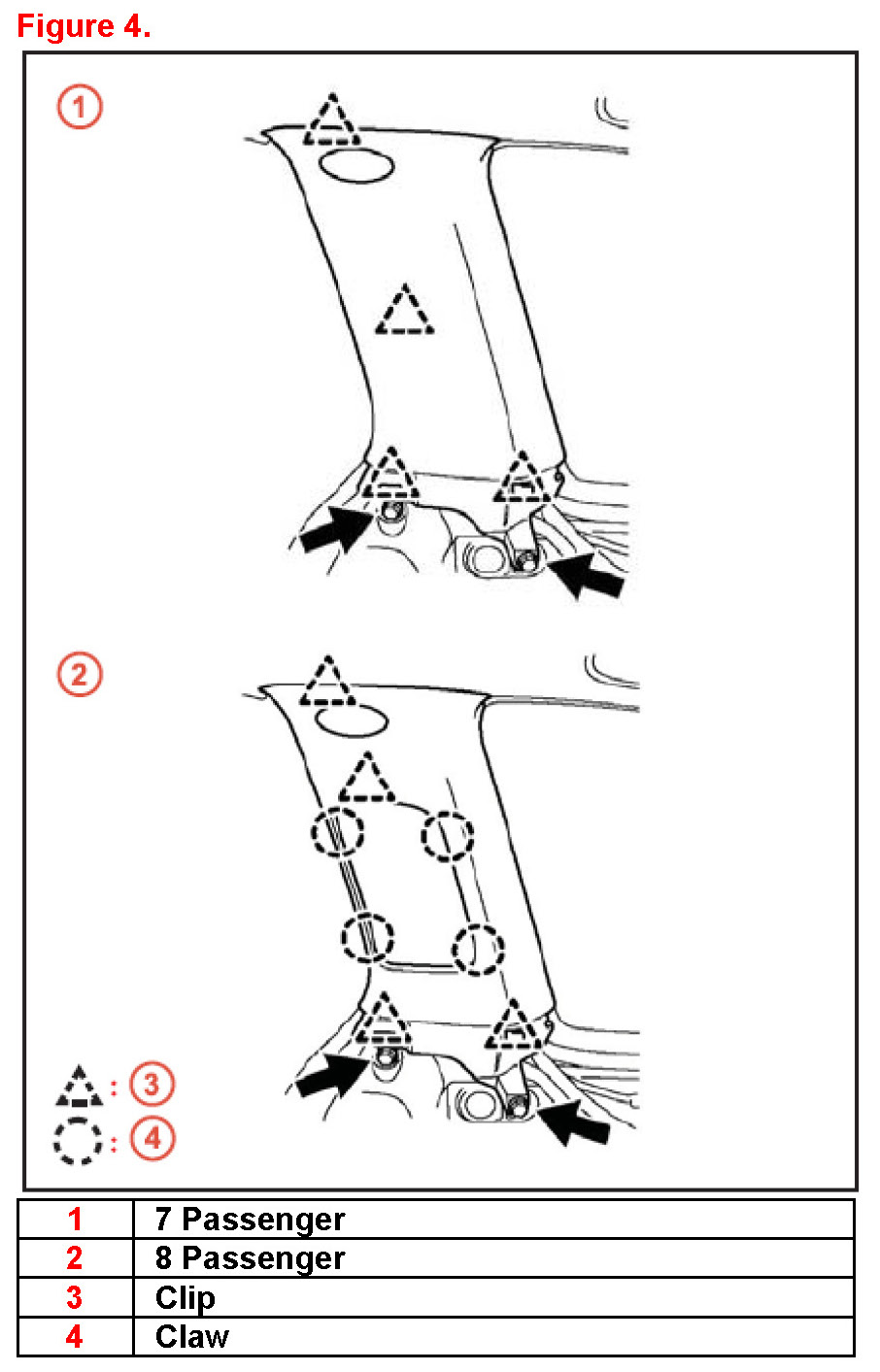 Figure 4.

1

2

: 3
: 4

| 1 | 7 Passenger |
|---|---|
| 2 | 8 Passenger |
| 3 | Clip |
| 4 | Claw |