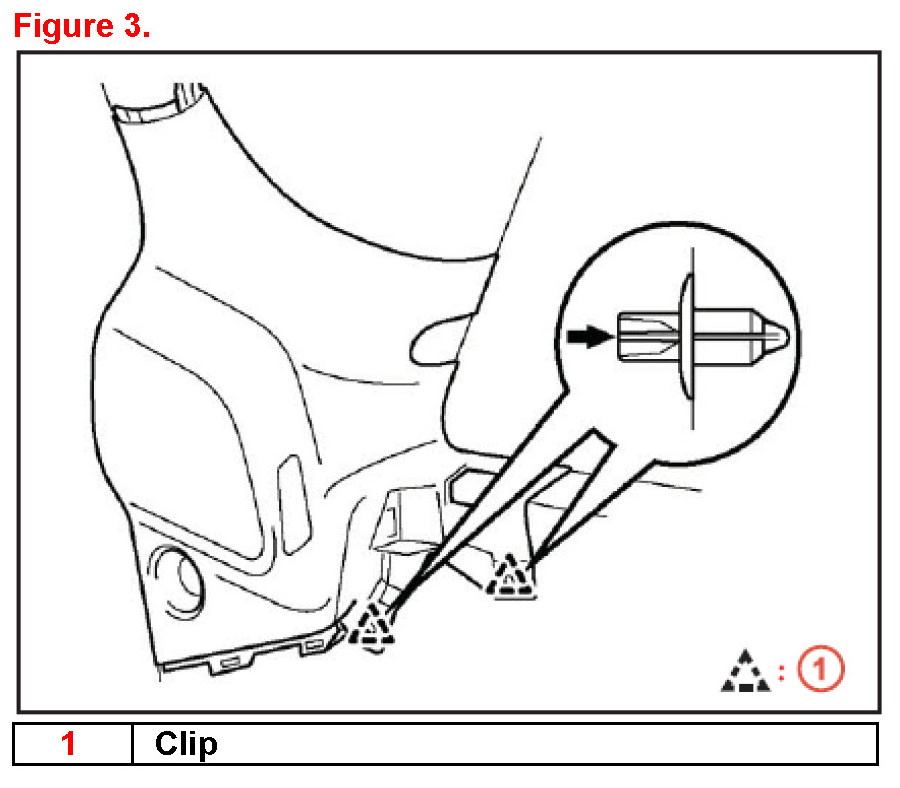 Figure 3.

: 1

| 1 | Clip |
|---|---|