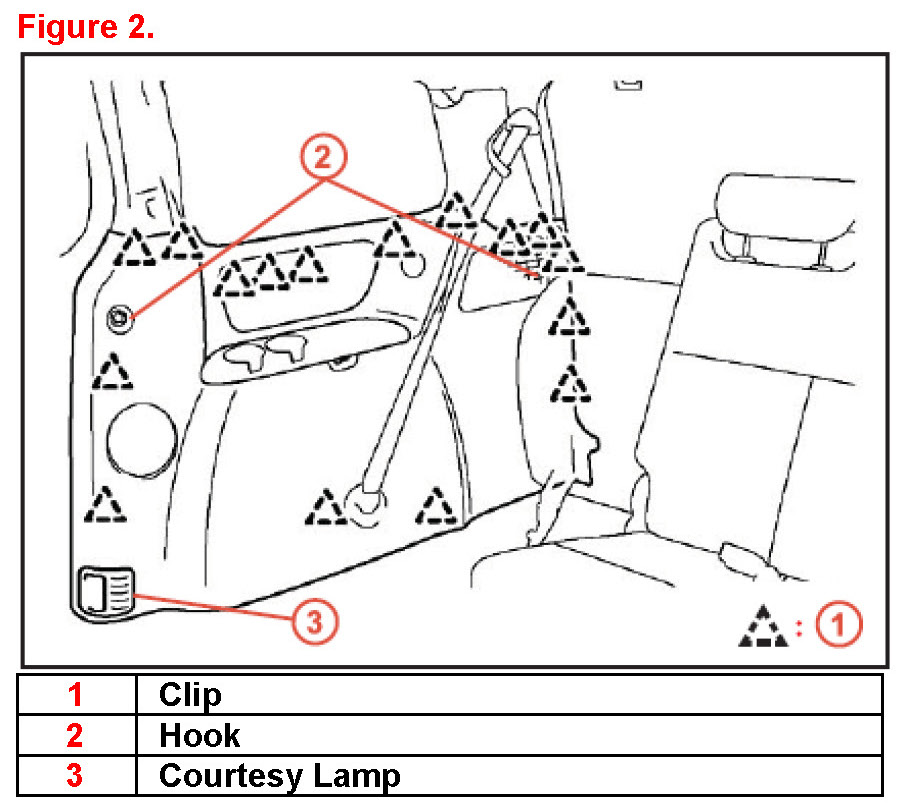 Figure 2.

2

3

: 1

| 1 | Clip |
|---|---|
| 2 | Hook |
| 3 | Courtesy Lamp |