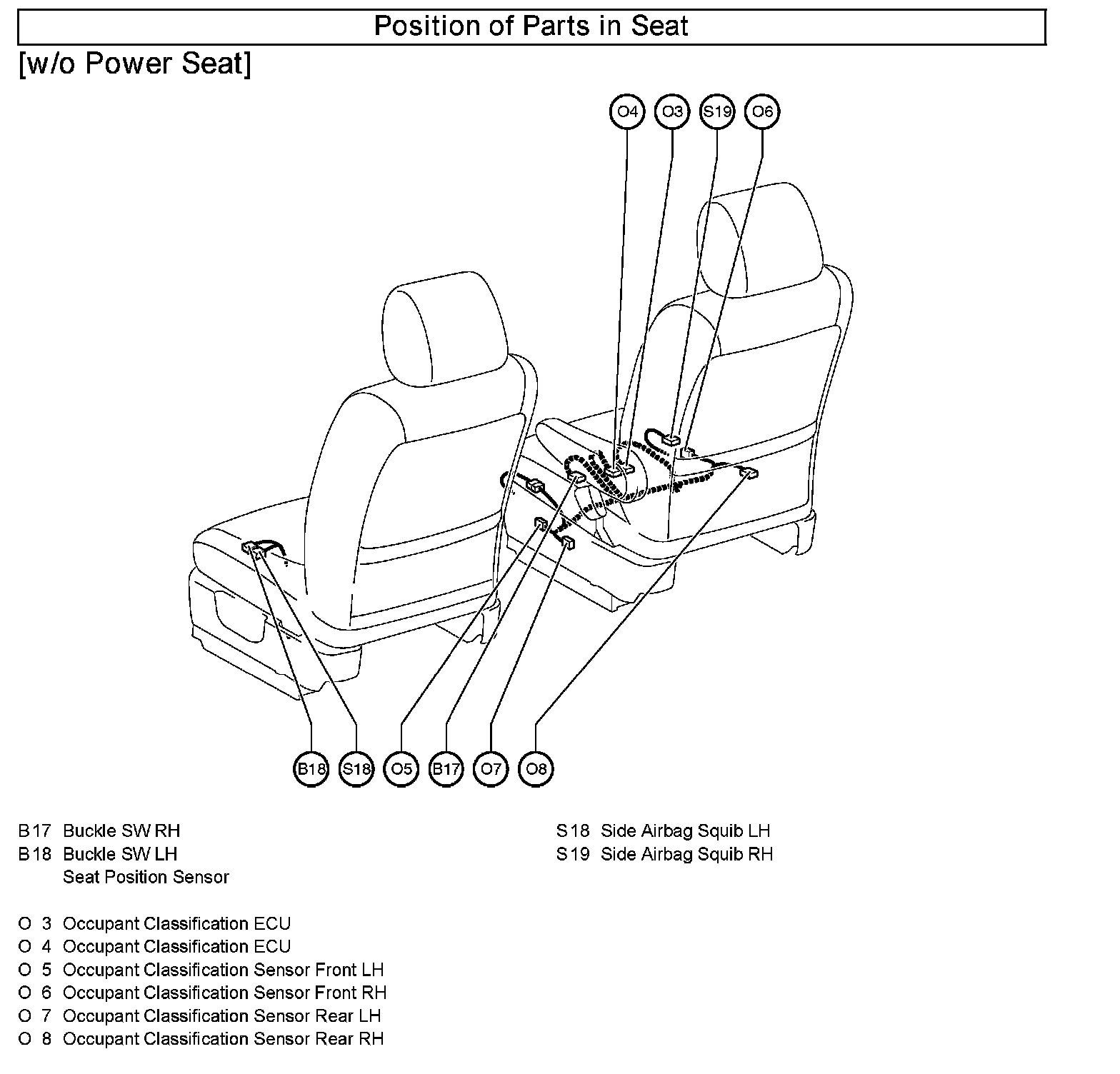 Position of Parts in Seat

[w/o Power Seat]

O4 O3 S19 O6

B18 S18 O5 B17 O7 O8

B 17 Buckle SW RH
B 18 Buckle SW LH
Seat Position Sensor

O 3 Occupant Classification ECU
O 4 Occupant Classification ECU
O 5 Occupant Classification Sensor Front LH
O 6 Occupant Classification Sensor Front RH
O 7 Occupant Classification Sensor Rear LH
O 8 Occupant Classification Sensor Rear RH

S 18 Side Airbag Squib LH
S 19 Side Airbag Squib RH