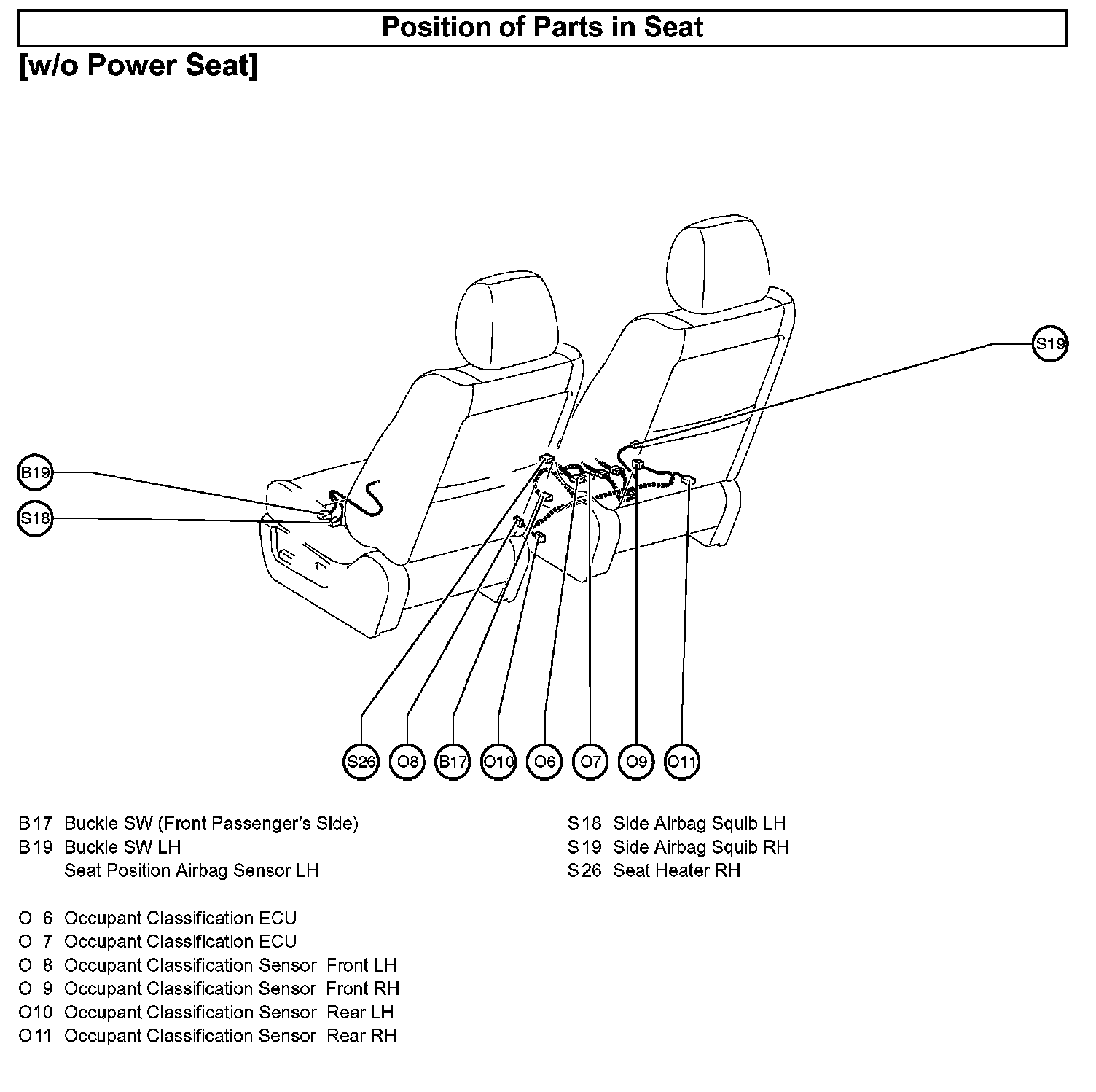 Position of Parts in Seat

[w/o Power Seat]

S19

B19

S18

S26 O8 B17 O10 O6 O7 O9 O11

B17 Buckle SW (Front Passenger's Side)
B19 Buckle SW LH
Seat Position Airbag Sensor LH

O 6 Occupant Classification ECU
O 7 Occupant Classification ECU
O 8 Occupant Classification Sensor Front LH
O 9 Occupant Classification Sensor Front RH
O10 Occupant Classification Sensor Rear LH
O11 Occupant Classification Sensor Rear RH

S18 Side Airbag Squib LH
S19 Side Airbag Squib RH
S26 Seat Heater RH