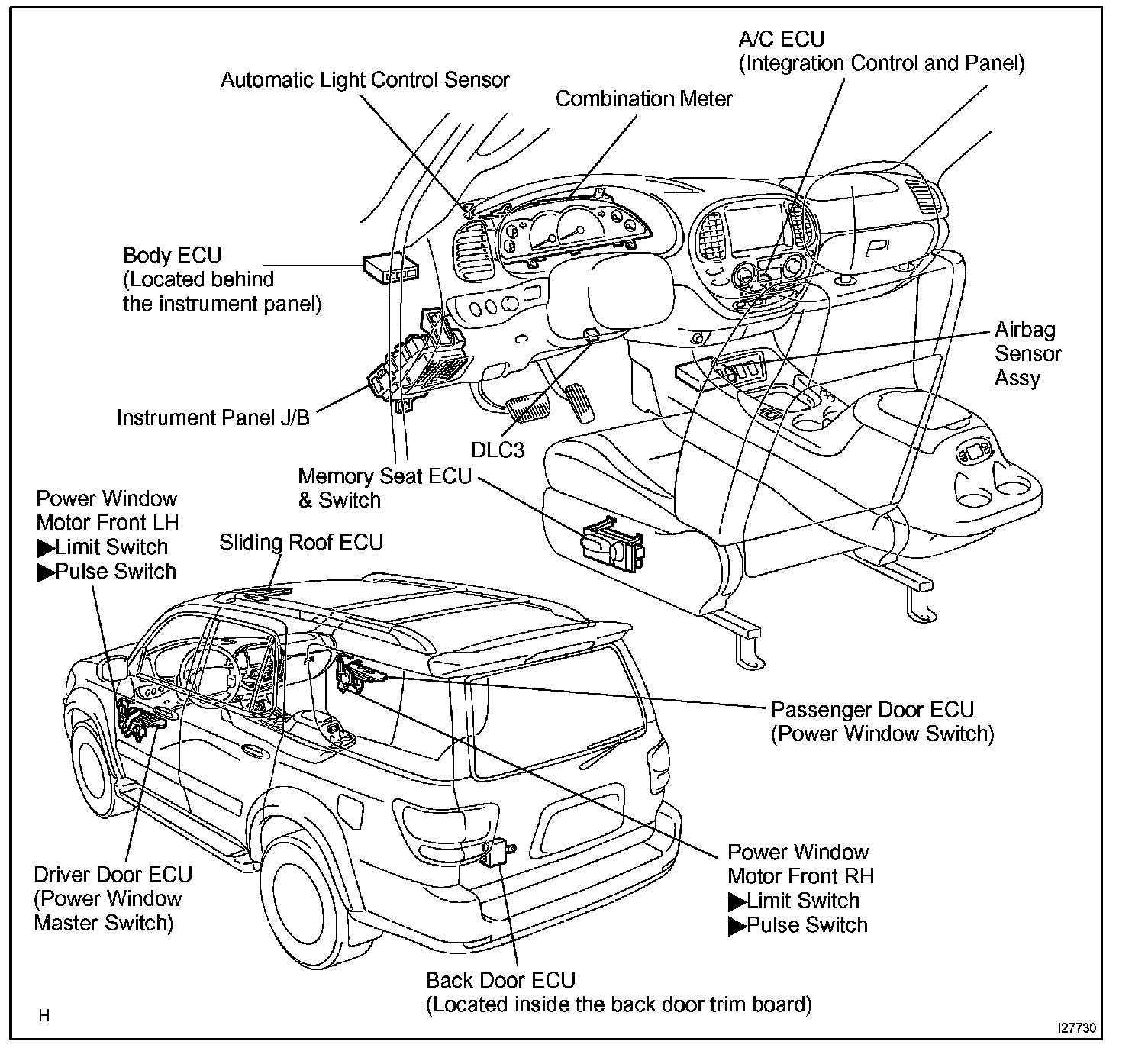 A/C ECU
(Integration Control and Panel)

Automatic Light Control Sensor

Combination Meter

Body ECU
(Located behind
the instrument panel)

Airbag
Sensor
Assy

Instrument Panel J/B

DLC3

Memory Seat ECU
& Switch

Power Window
Motor Front LH
▶Limit Switch
▶Pulse Switch

Sliding Roof ECU

Passenger Door ECU
(Power Window Switch)

Power Window
Motor Front RH
▶Limit Switch
▶Pulse Switch

Driver Door ECU
(Power Window
Master Switch)

Back Door ECU
(Located inside the back door trim board)

H

I27730