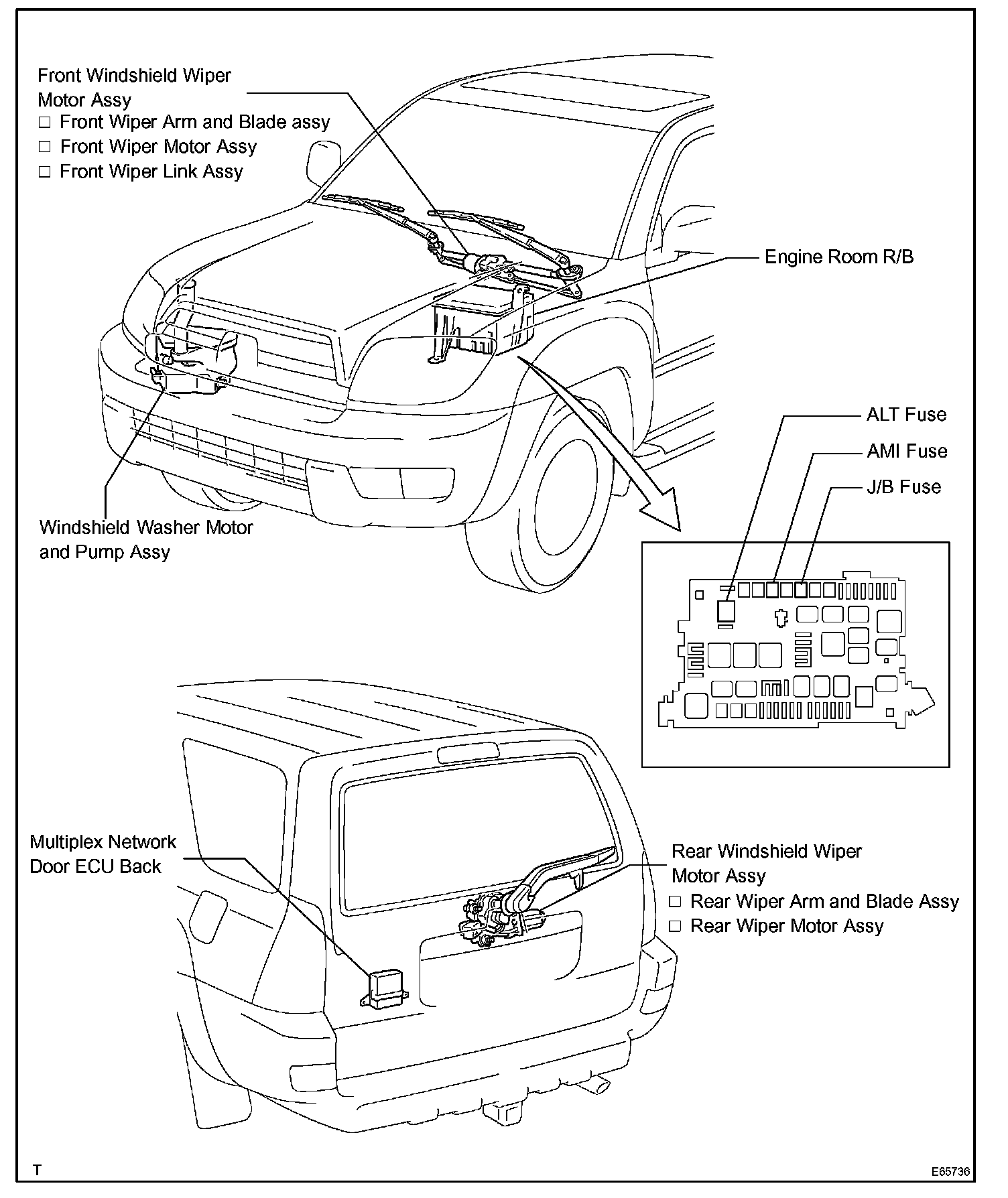 Front Windshield Wiper Motor Assy
□ Front Wiper Arm and Blade assy
□ Front Wiper Motor Assy
□ Front Wiper Link Assy

Engine Room R/B

ALT Fuse

AMI Fuse

J/B Fuse

Windshield Washer Motor and Pump Assy

Multiplex Network Door ECU Back

Rear Windshield Wiper Motor Assy
□ Rear Wiper Arm and Blade Assy
□ Rear Wiper Motor Assy

T

E65736