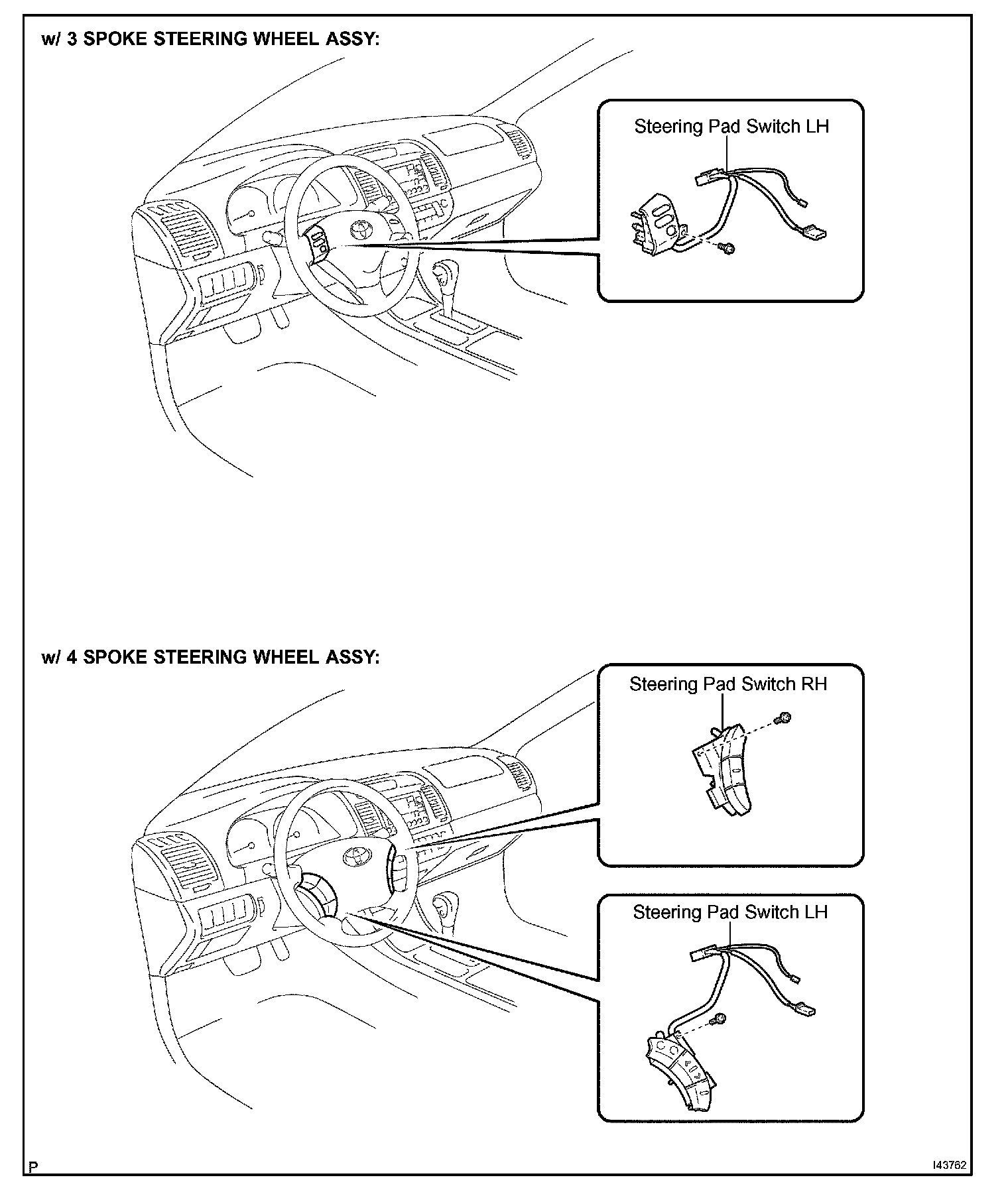 w/ 3 SPOKE STEERING WHEEL ASSY:

Steering Pad Switch LH

w/ 4 SPOKE STEERING WHEEL ASSY:

Steering Pad Switch RH

Steering Pad Switch LH

P

I43762