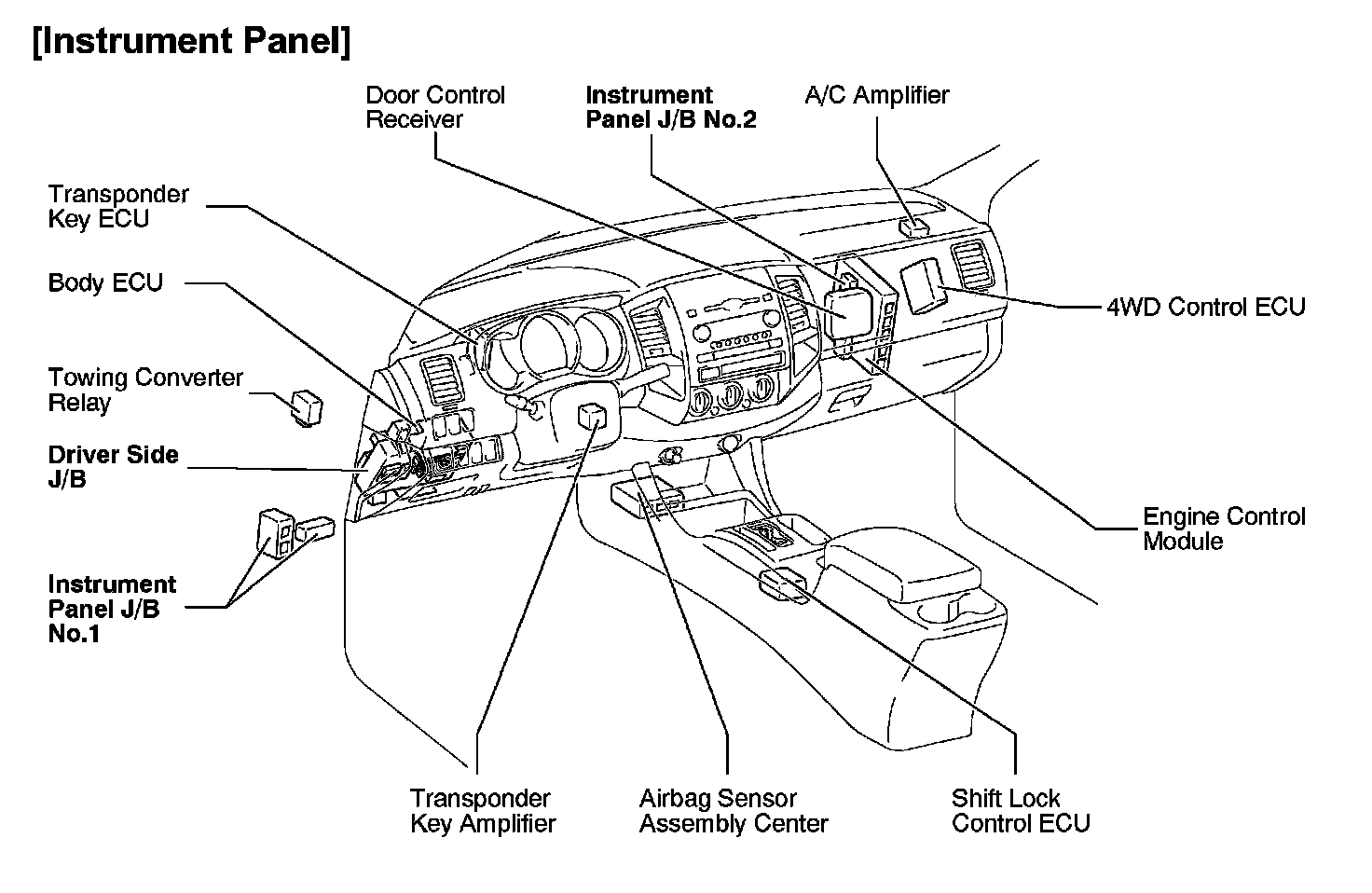 [Instrument Panel]

Door Control Receiver

Instrument Panel J/B No.2

A/C Amplifier

Transponder Key ECU

Body ECU

Towing Converter Relay

Driver Side J/B

Instrument Panel J/B No.1

4WD Control ECU

Engine Control Module

Transponder Key Amplifier

Airbag Sensor Assembly Center

Shift Lock Control ECU