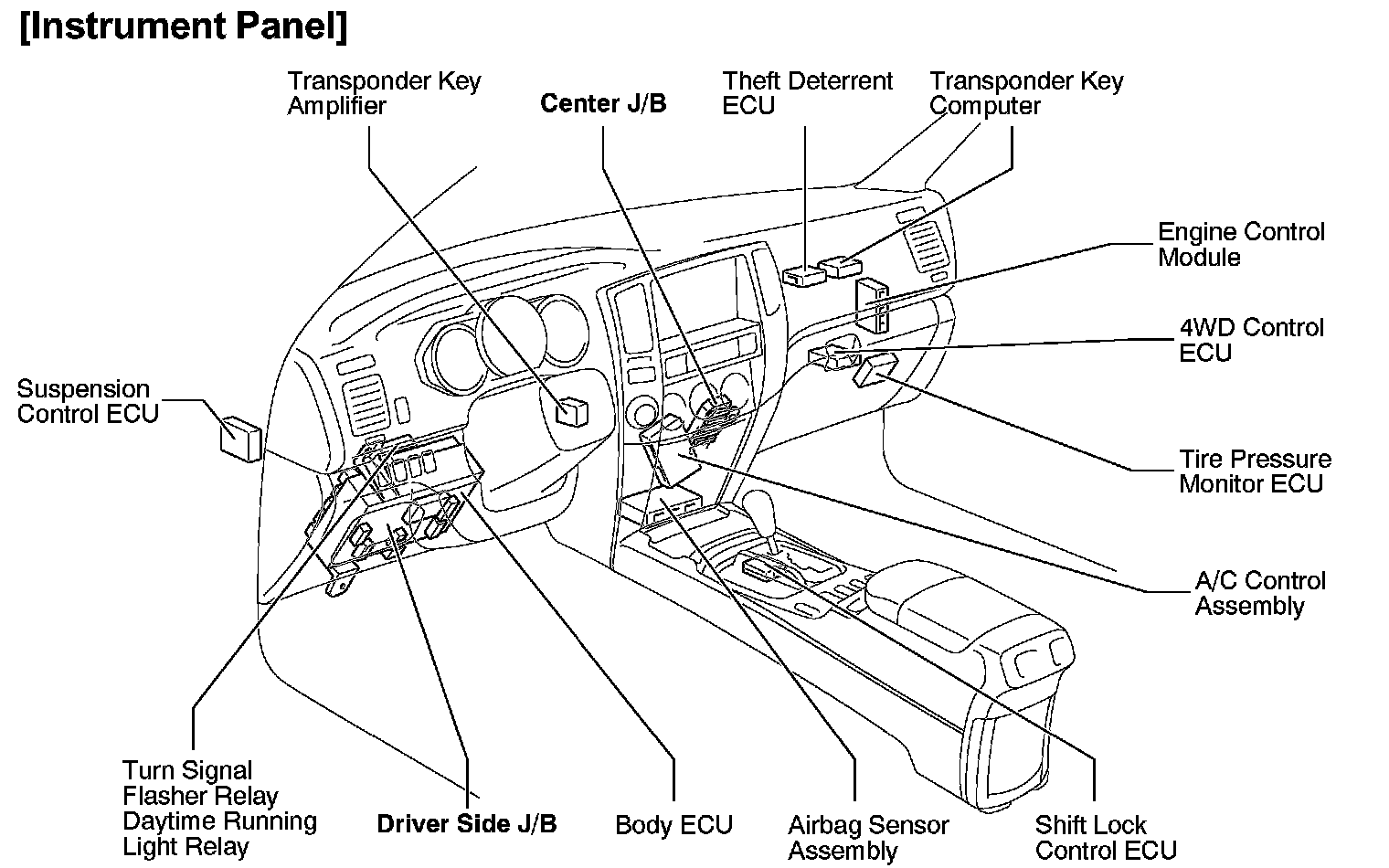 [Instrument Panel]

Transponder Key Amplifier

Center J/B

Theft Deterrent ECU

Transponder Key Computer

Engine Control Module

4WD Control ECU

Suspension Control ECU

Tire Pressure Monitor ECU

A/C Control Assembly

Turn Signal Flasher Relay
Daytime Running Light Relay

Driver Side J/B

Body ECU

Airbag Sensor Assembly

Shift Lock Control ECU