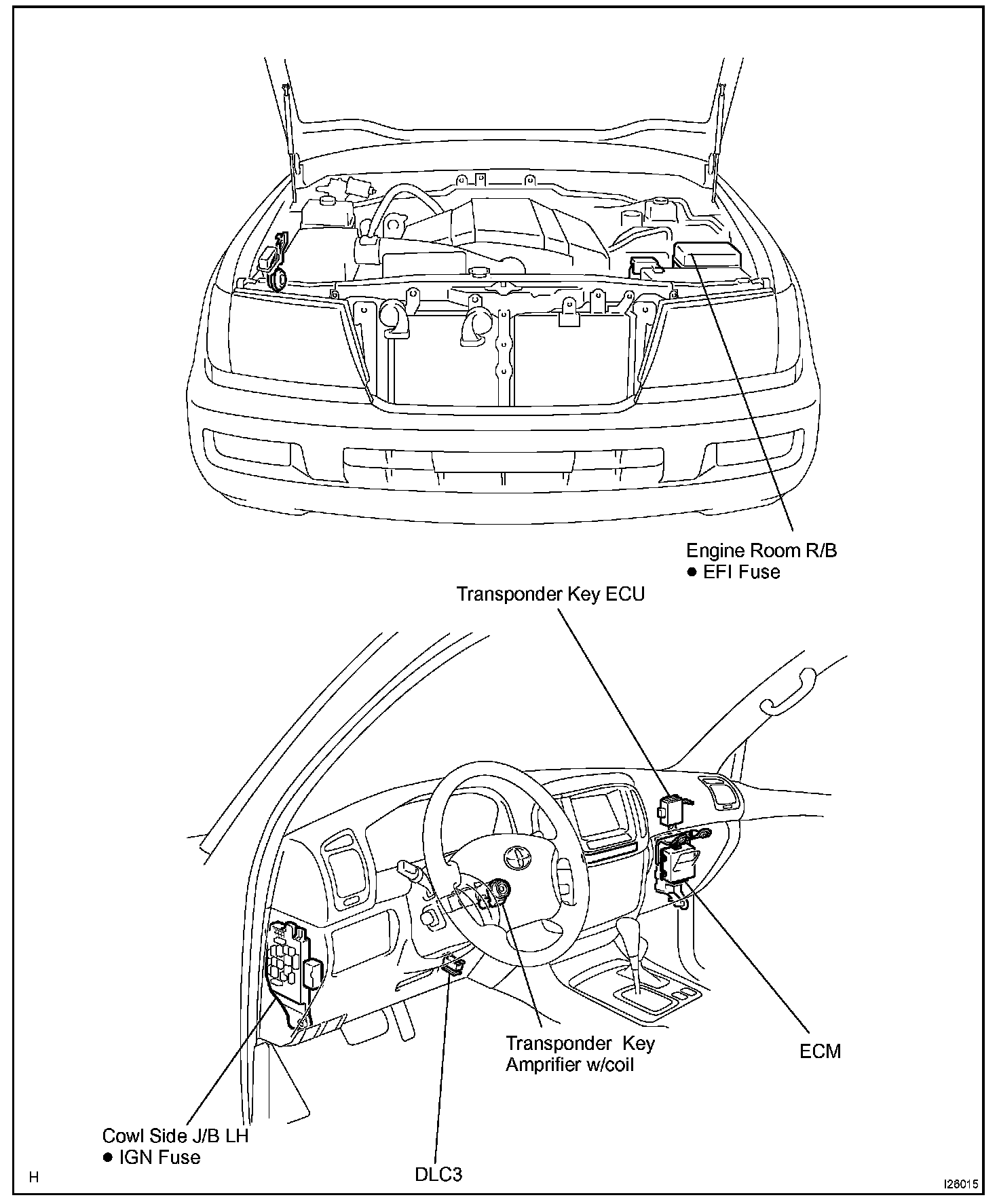 Engine Room R/B
● EFI Fuse

Transponder Key ECU

Transponder Key Amprifier w/coil

ECM

Cowl Side J/B LH
● IGN Fuse

DLC3

H

I26015