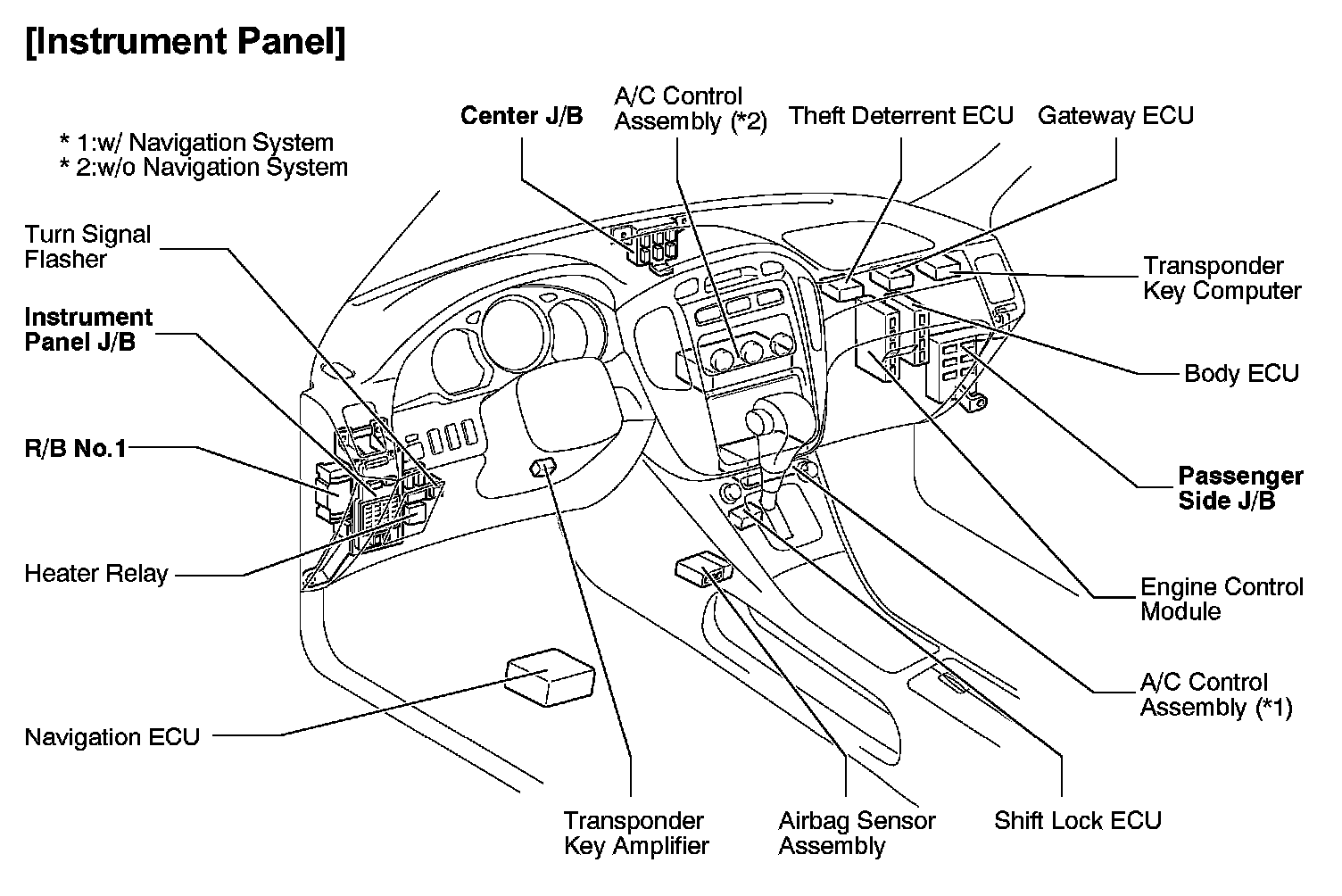 [Instrument Panel]

* 1:w/ Navigation System
* 2:w/o Navigation System

Center J/B

A/C Control Assembly (*2)

Theft Deterrent ECU

Gateway ECU

Turn Signal Flasher

Instrument Panel J/B

R/B No.1

Heater Relay

Navigation ECU

Transponder Key Computer

Body ECU

Passenger Side J/B

Engine Control Module

A/C Control Assembly (*1)

Transponder Key Amplifier

Airbag Sensor Assembly

Shift Lock ECU