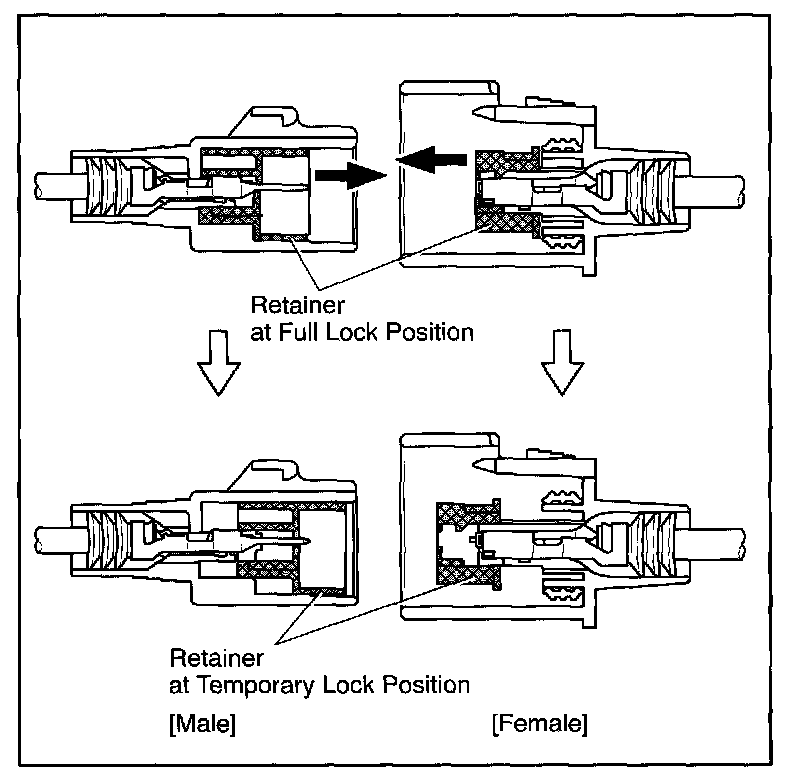 Retainer
at Full Lock Position

Retainer
at Temporary Lock Position

[Male]

[Female]