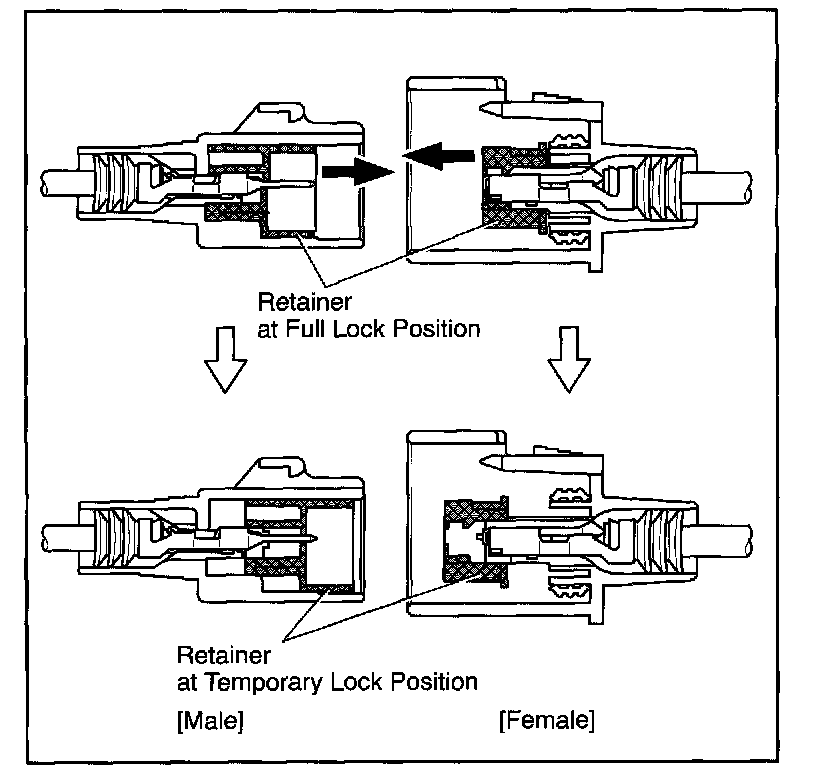 Retainer
at Full Lock Position

Retainer
at Temporary Lock Position

[Male]

[Female]