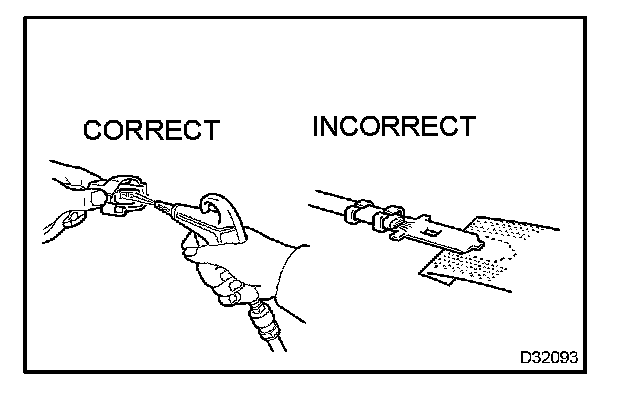 CORRECT

INCORRECT

D32093