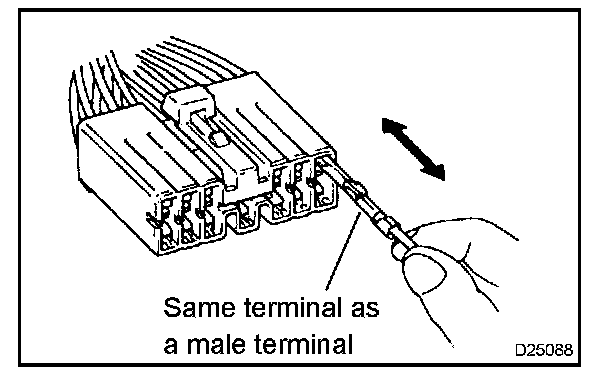 Same terminal as a male terminal

D25088