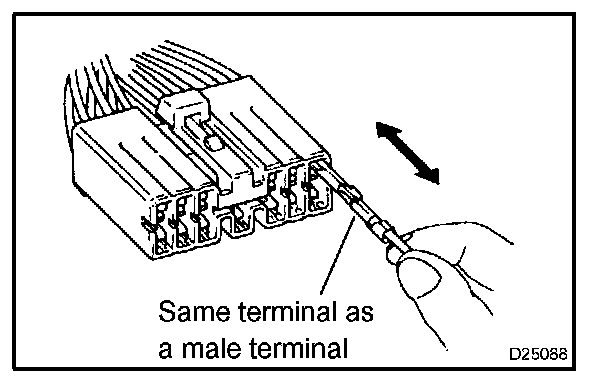 Same terminal as a male terminal

D25088