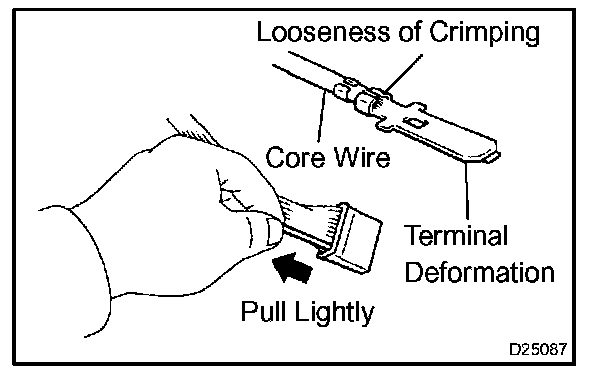 Looseness of Crimping

Core Wire

Terminal Deformation

Pull Lightly

D25087