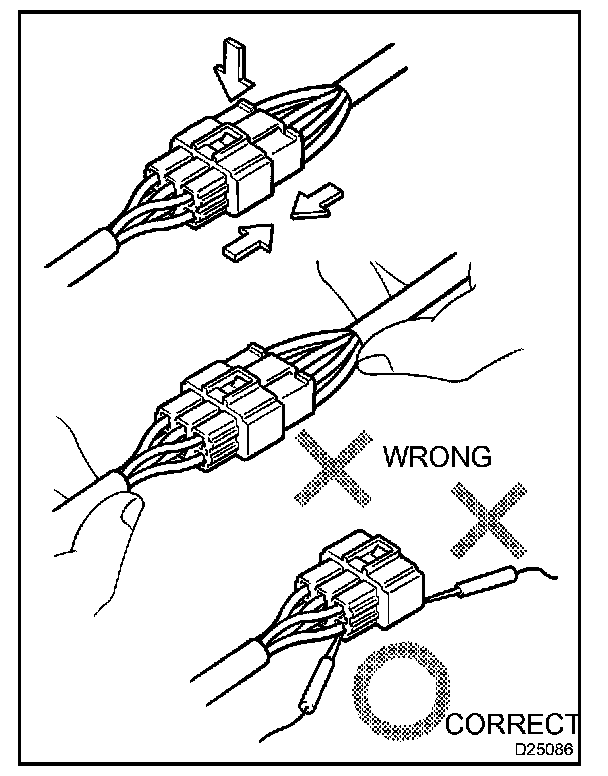 WRONG

CORRECT

D25086